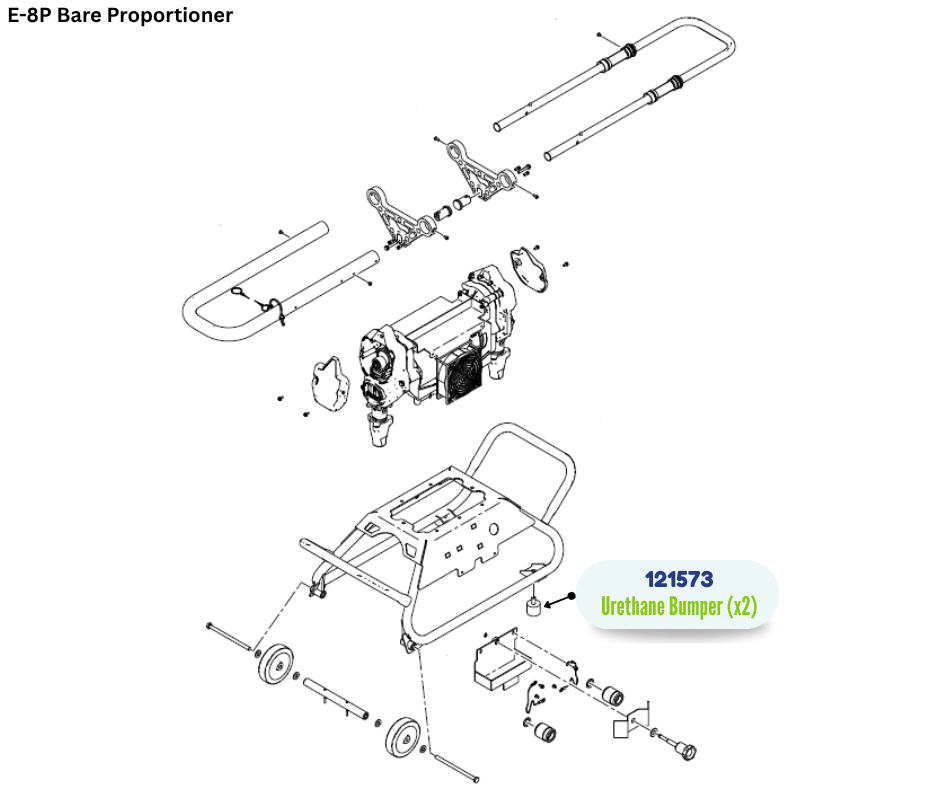 E-8P Bare Proportioner

121573
Urethane Bumper (x2)