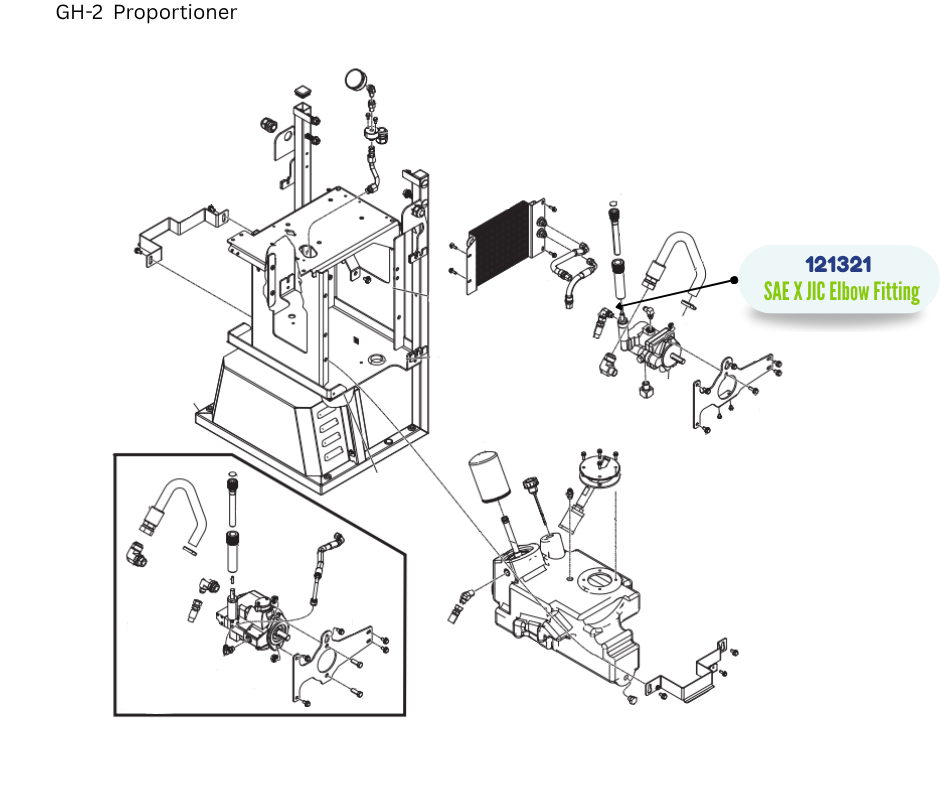 GH-2 Proportioner

121321
SAE X JIC Elbow Fitting