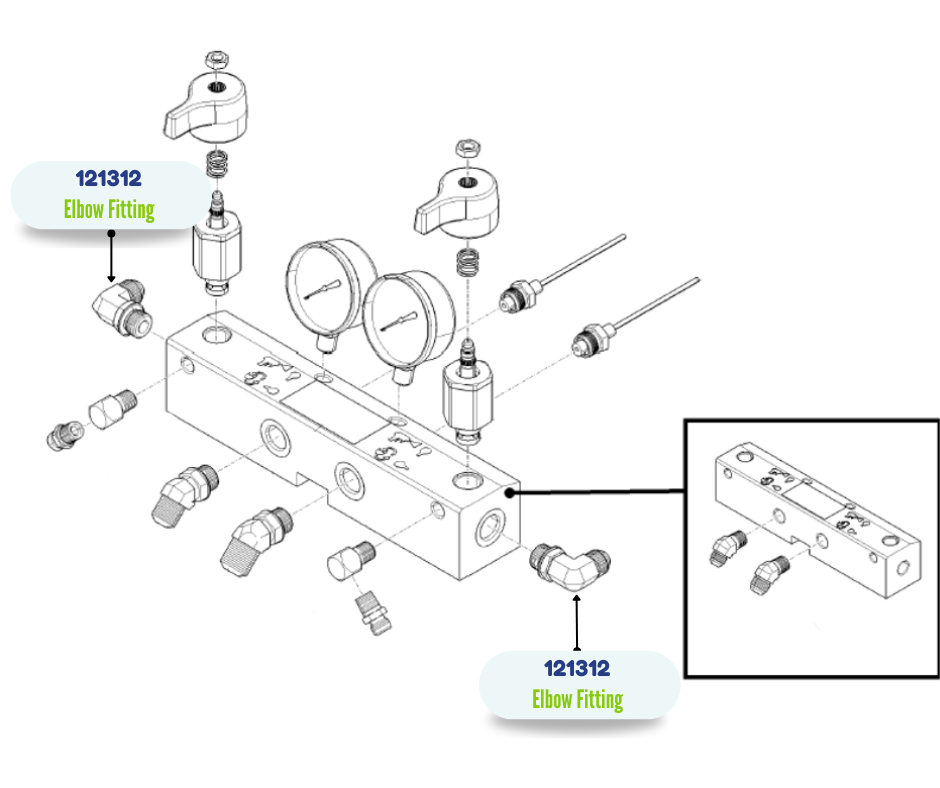 121312
Elbow Fitting

121312
Elbow Fitting