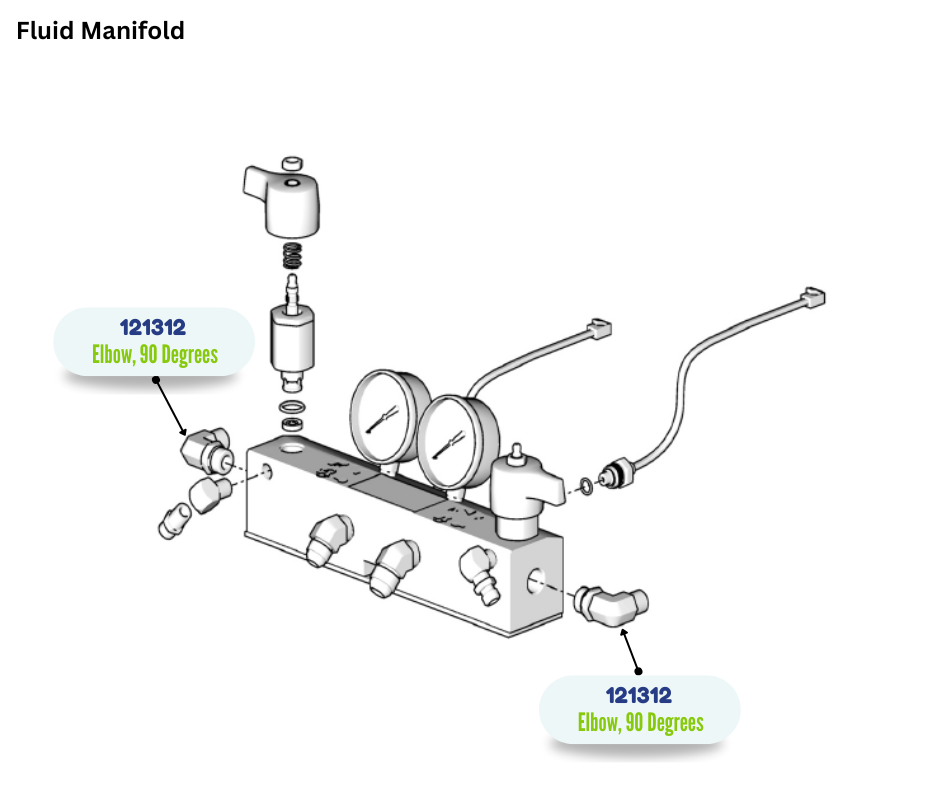 Fluid Manifold

121312
Elbow, 90 Degrees

121312
Elbow, 90 Degrees