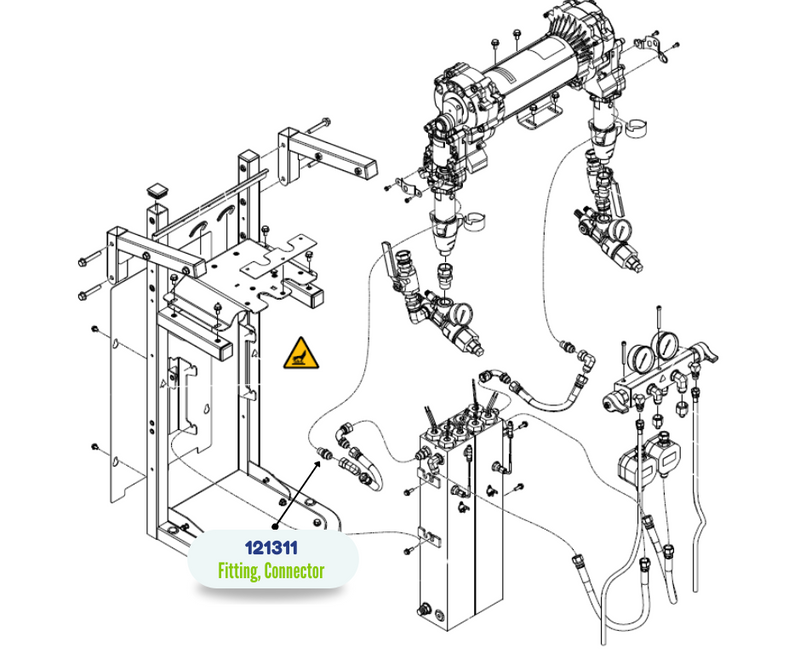 121311
Fitting, Connector