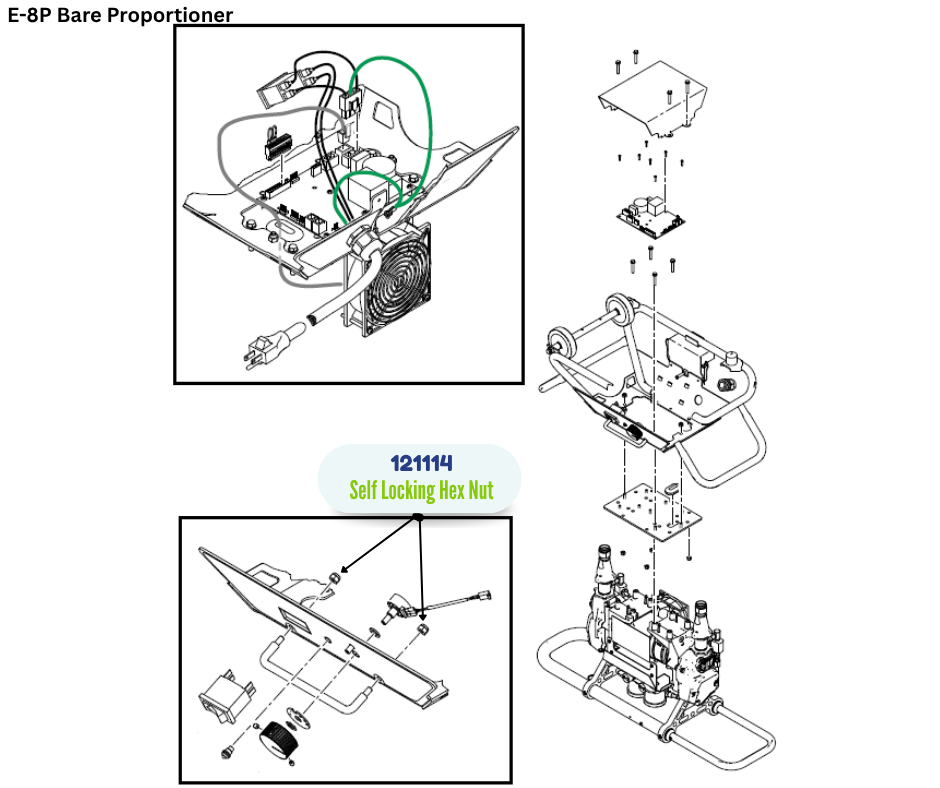 E-8P Bare Proportioner

121114
Self Locking Hex Nut