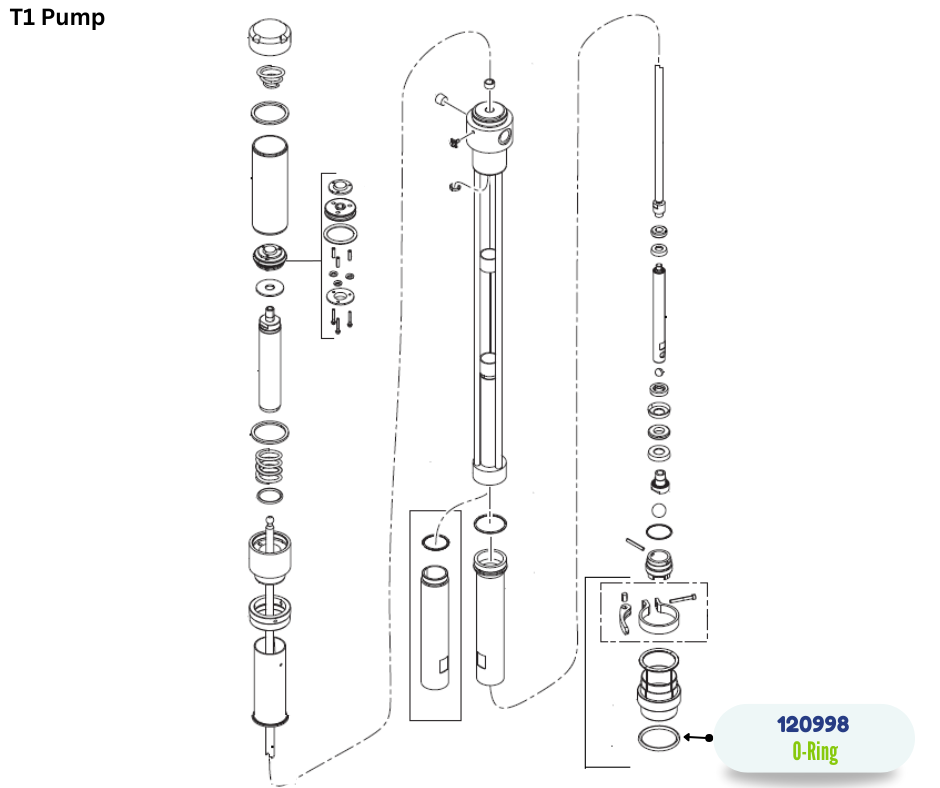 T1 Pump

120998
O-Ring