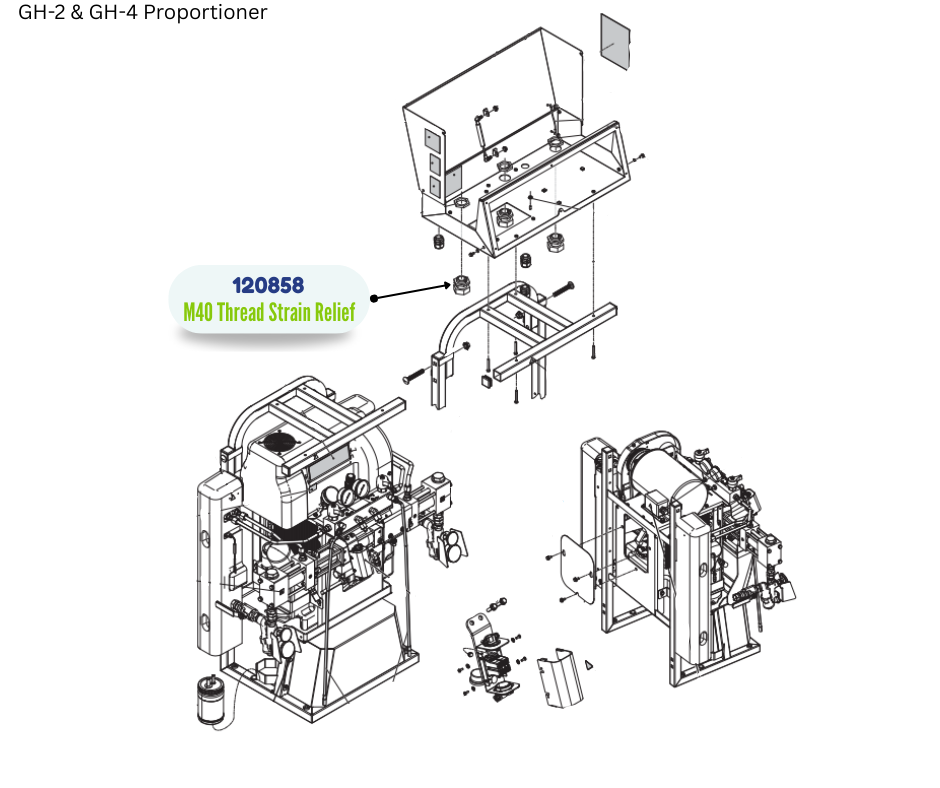 GH-2 & GH-4 Proportioner

120858
M40 Thread Strain Relief