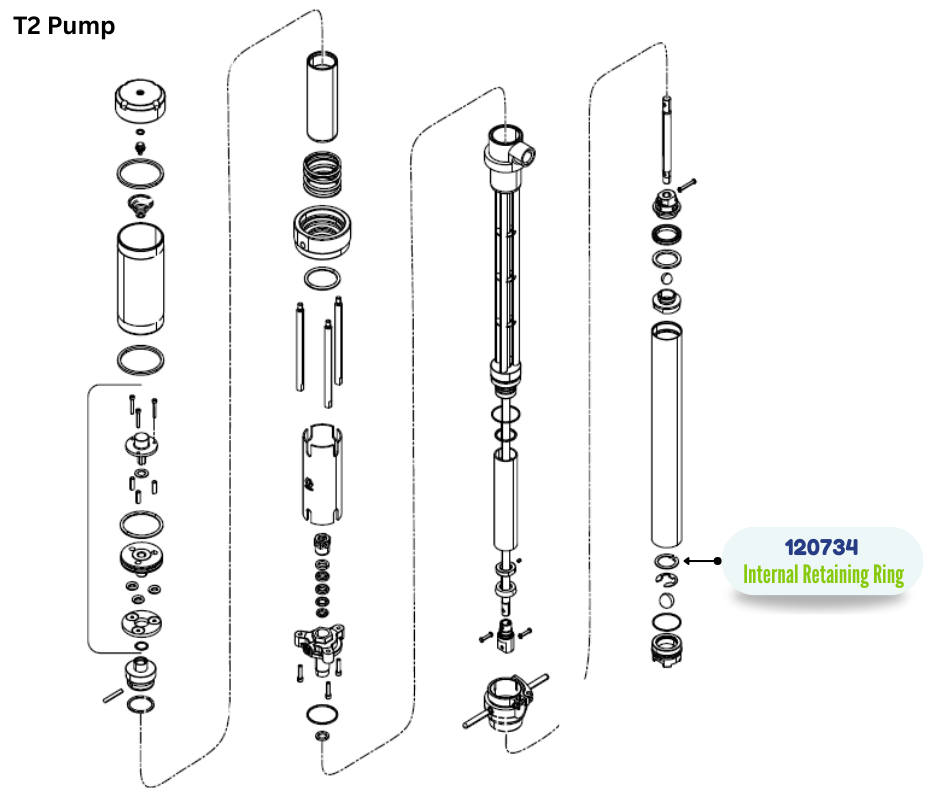 T2 Pump

120734
Internal Retaining Ring