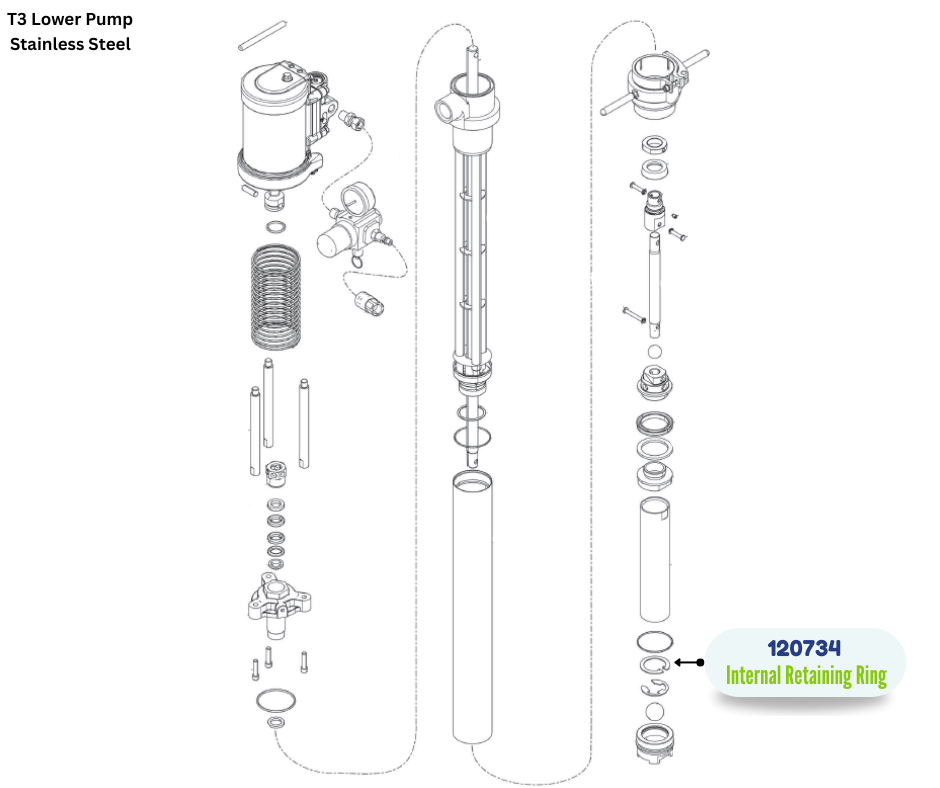 T3 Lower Pump
Stainless Steel

120734
Internal Retaining Ring