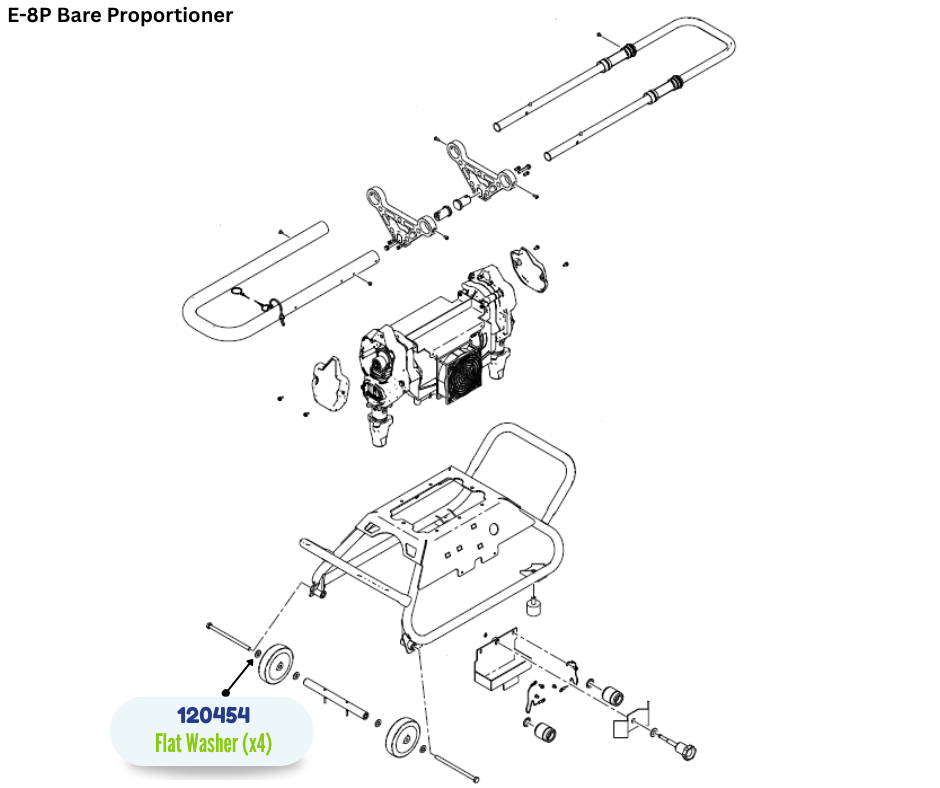 E-8P Bare Proportioner

120454
Flat Washer (x4)