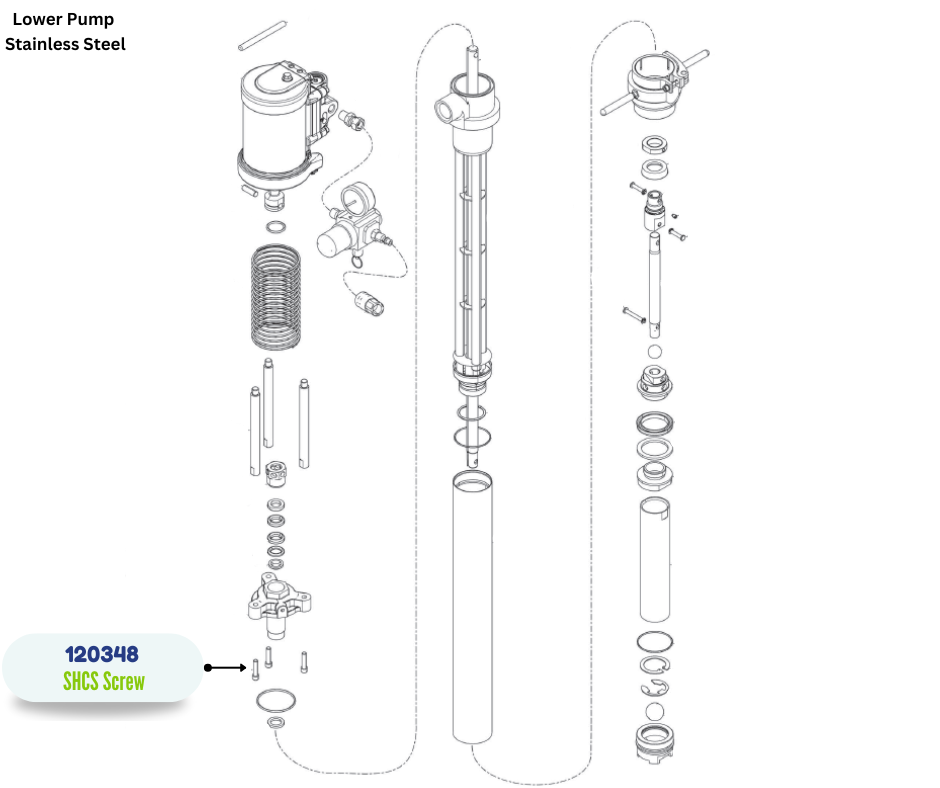 Lower Pump
Stainless Steel

120348
SHCS Screw