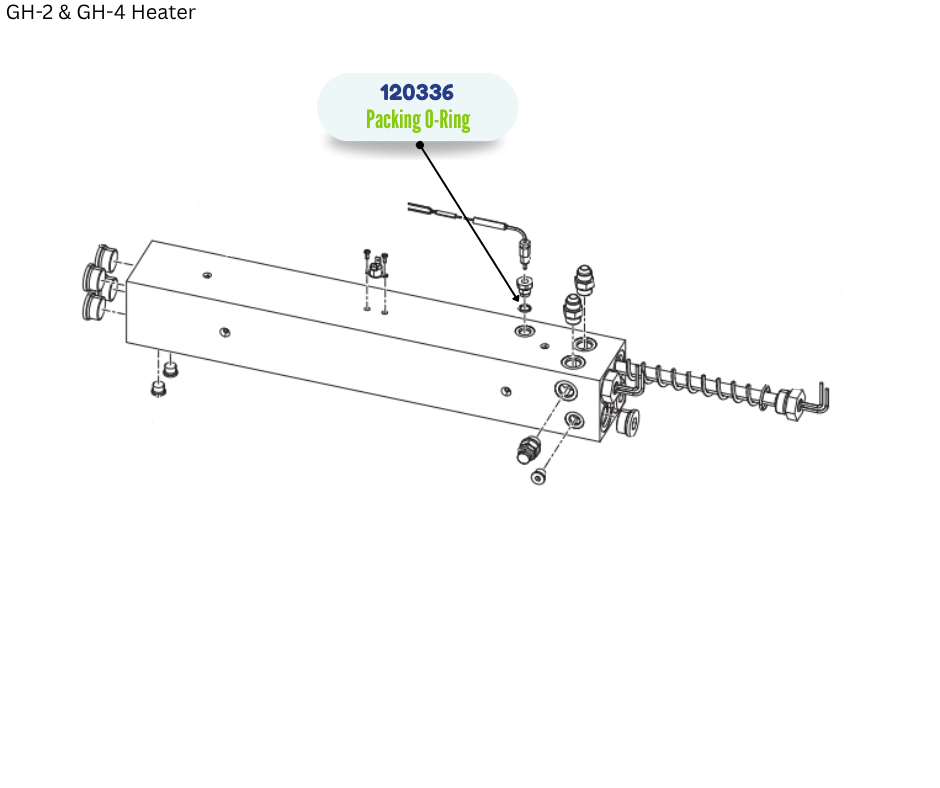 GH-2 & GH-4 Heater

120336
Packing O-Ring