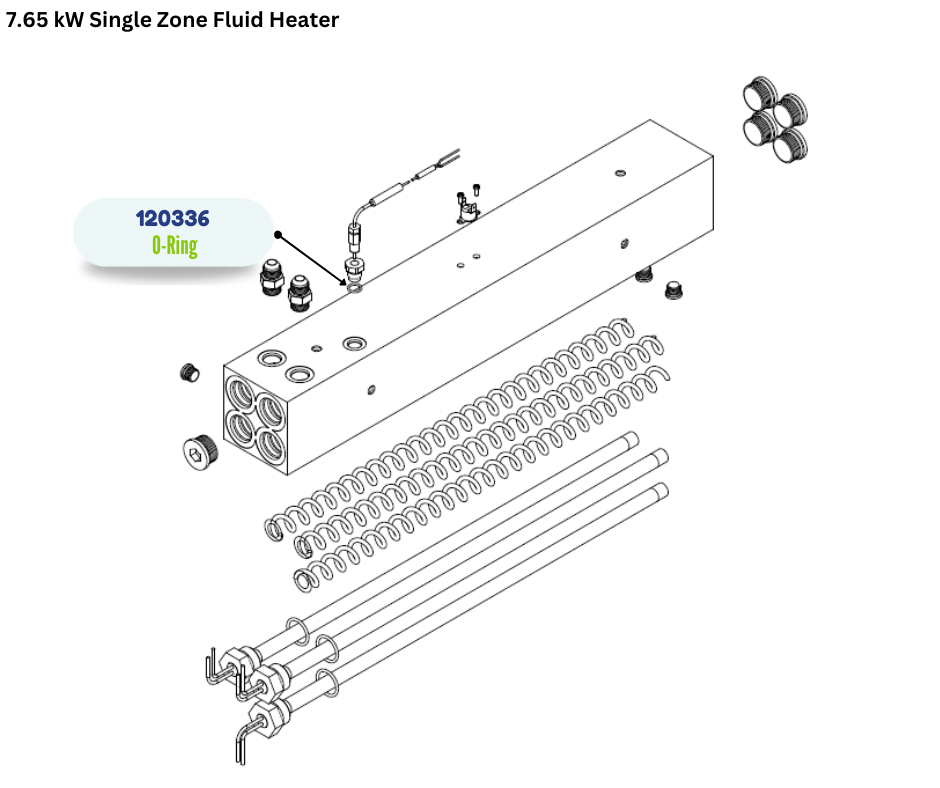 7.65 kW Single Zone Fluid Heater

120336
O-Ring