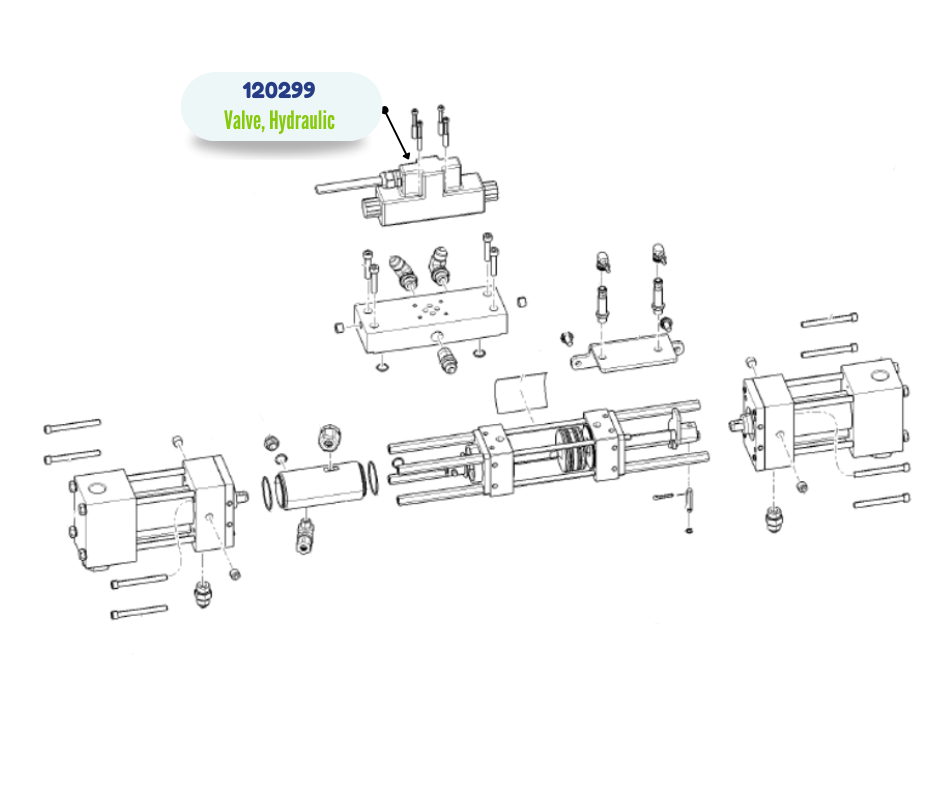 120299
Valve, Hydraulic