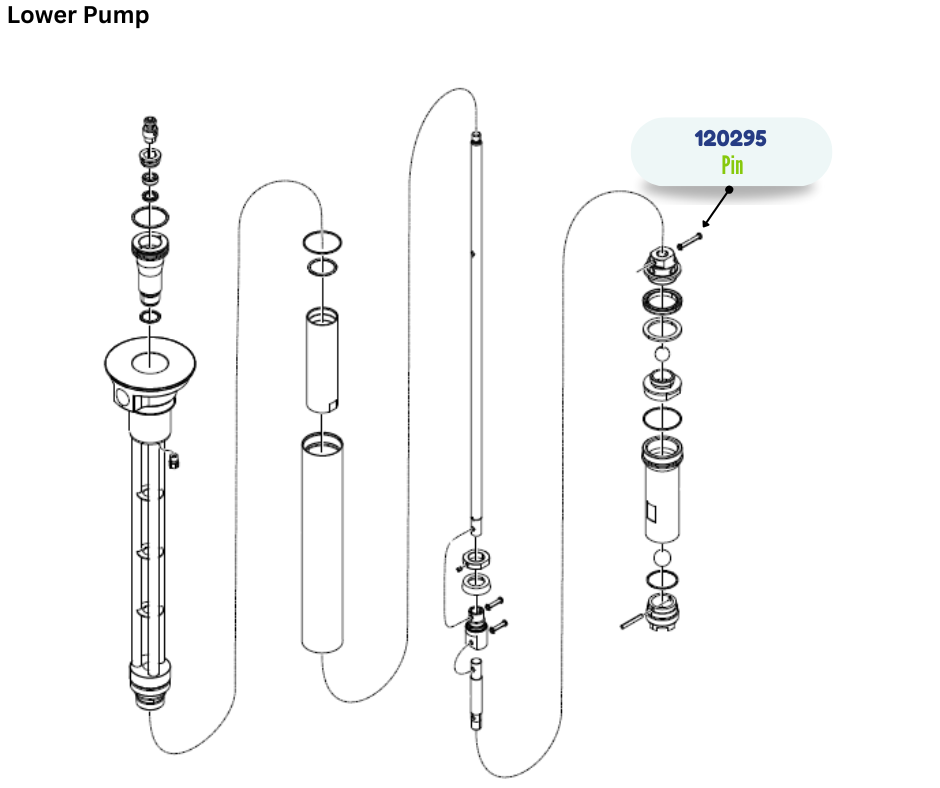 Lower Pump

120295
Pin