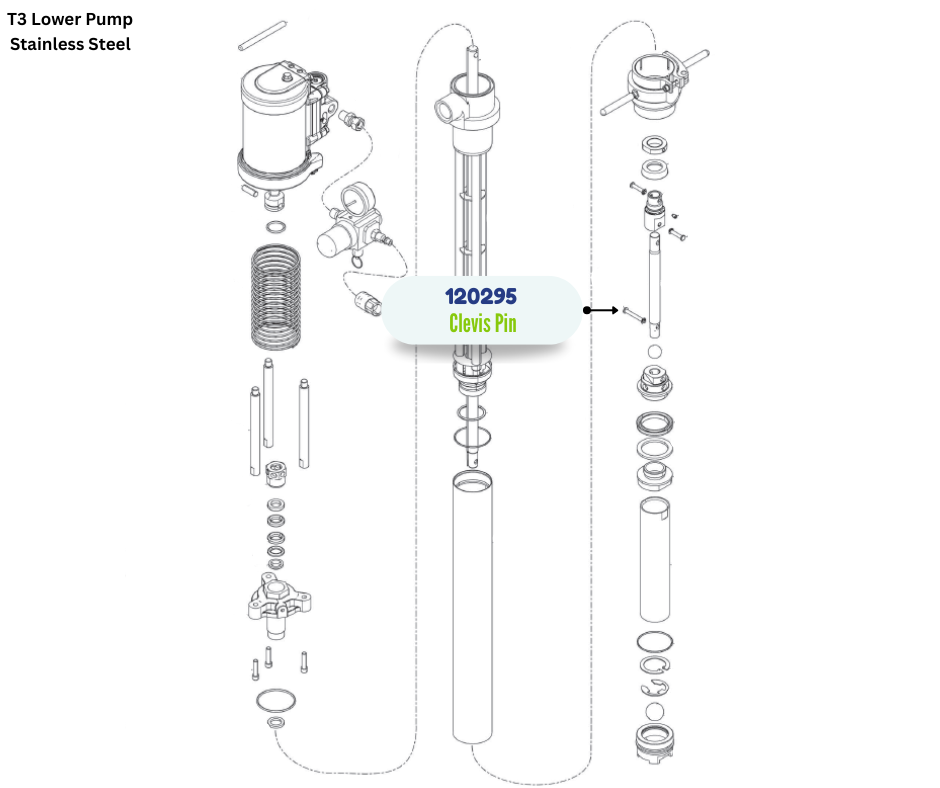 T3 Lower Pump
Stainless Steel

120295
Clevis Pin