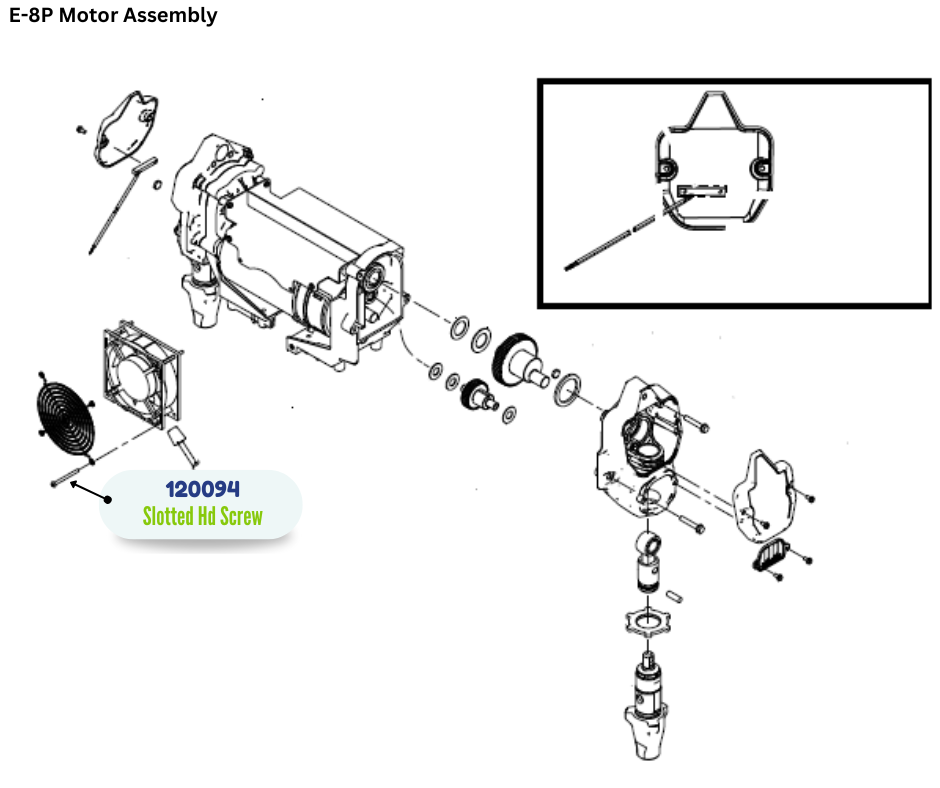 E-8P Motor Assembly

120094
Slotted Hd Screw