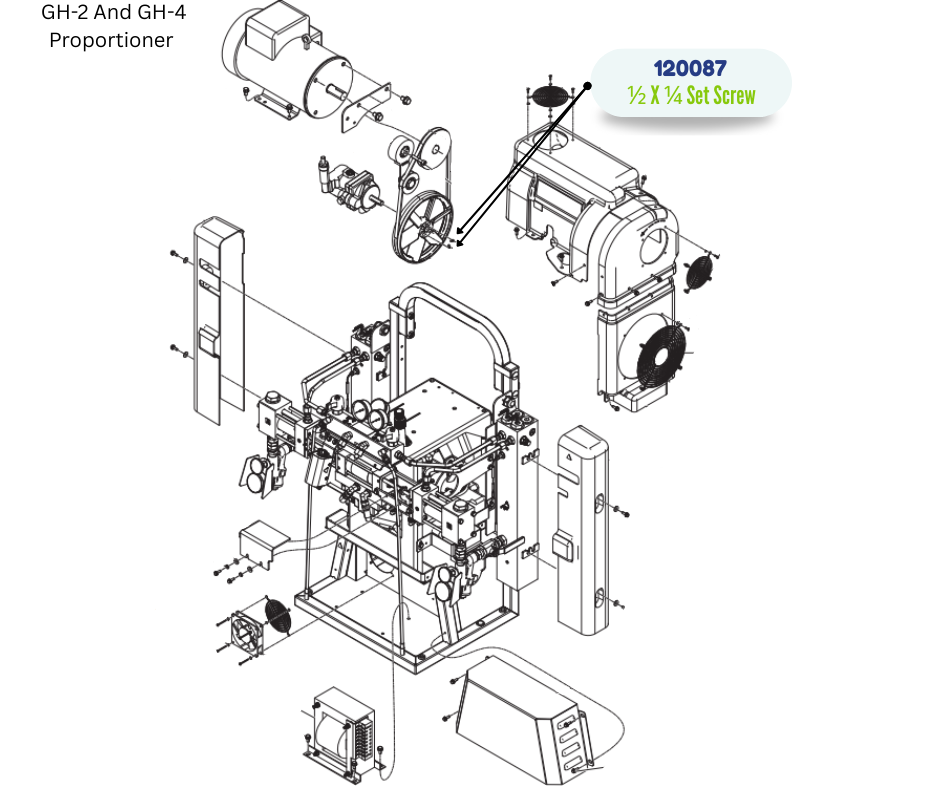 GH-2 And GH-4
Proportioner

120087
½ X ¼ Set Screw