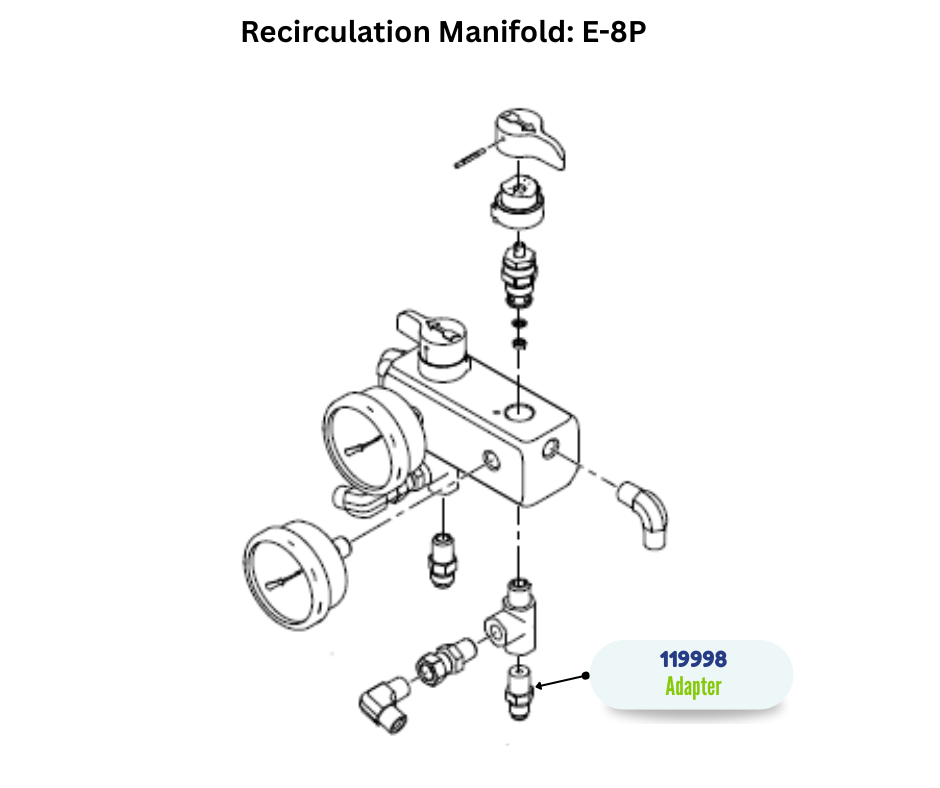 Recirculation Manifold: E-8P

119998
Adapter