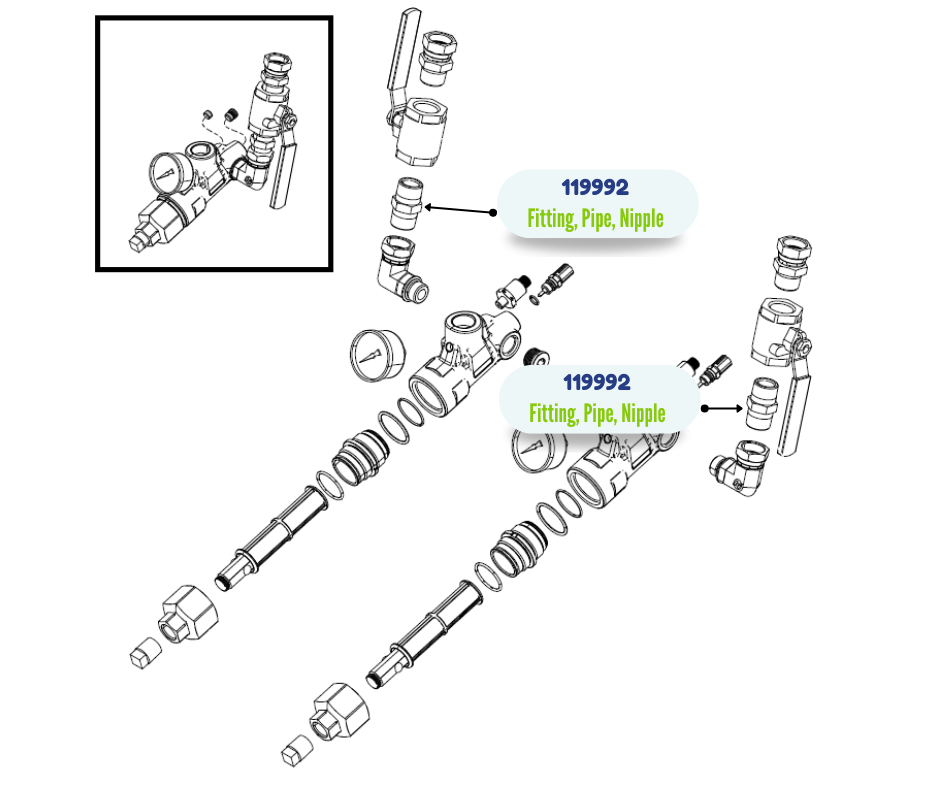 119992
Fitting, Pipe, Nipple

119992
Fitting, Pipe, Nipple