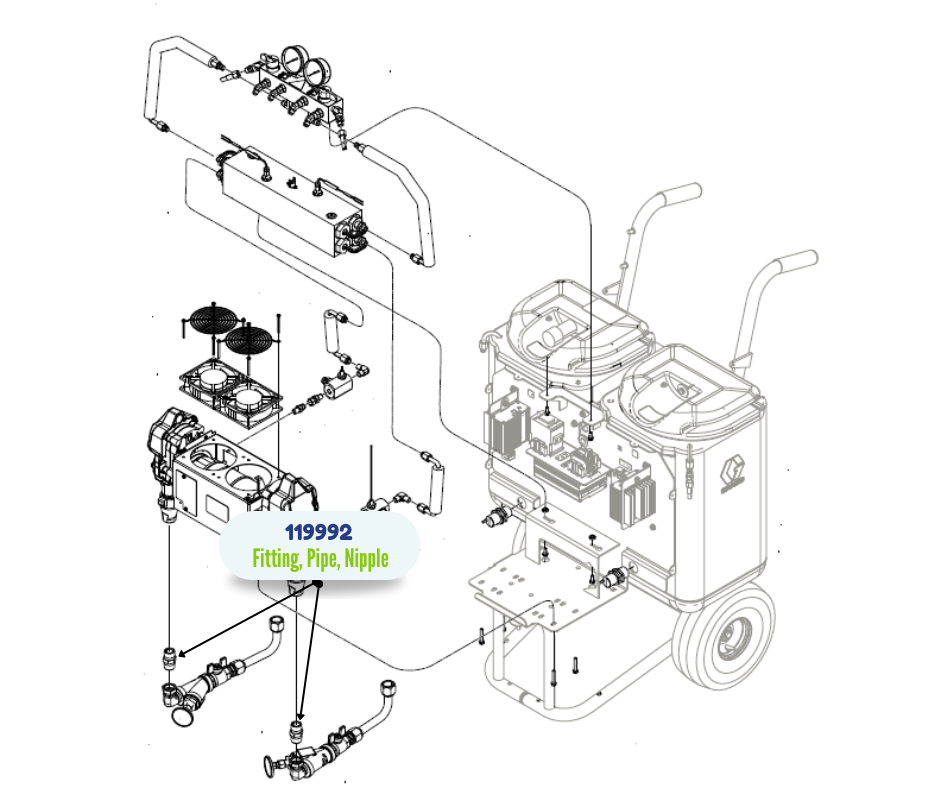 119992
Fitting, Pipe, Nipple