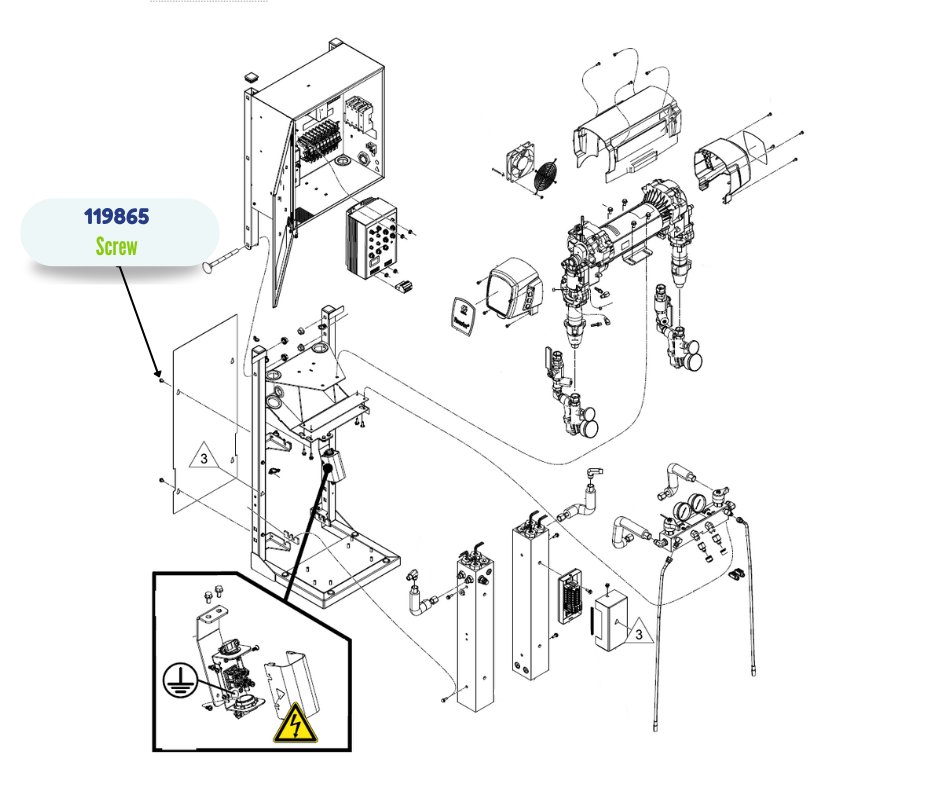 119865
Screw

3

3