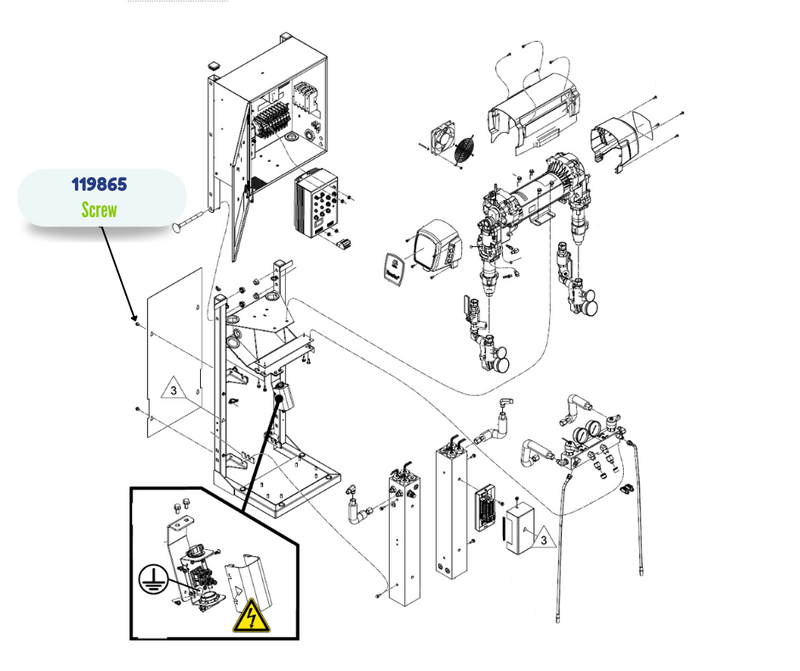 119865
Screw

3

3