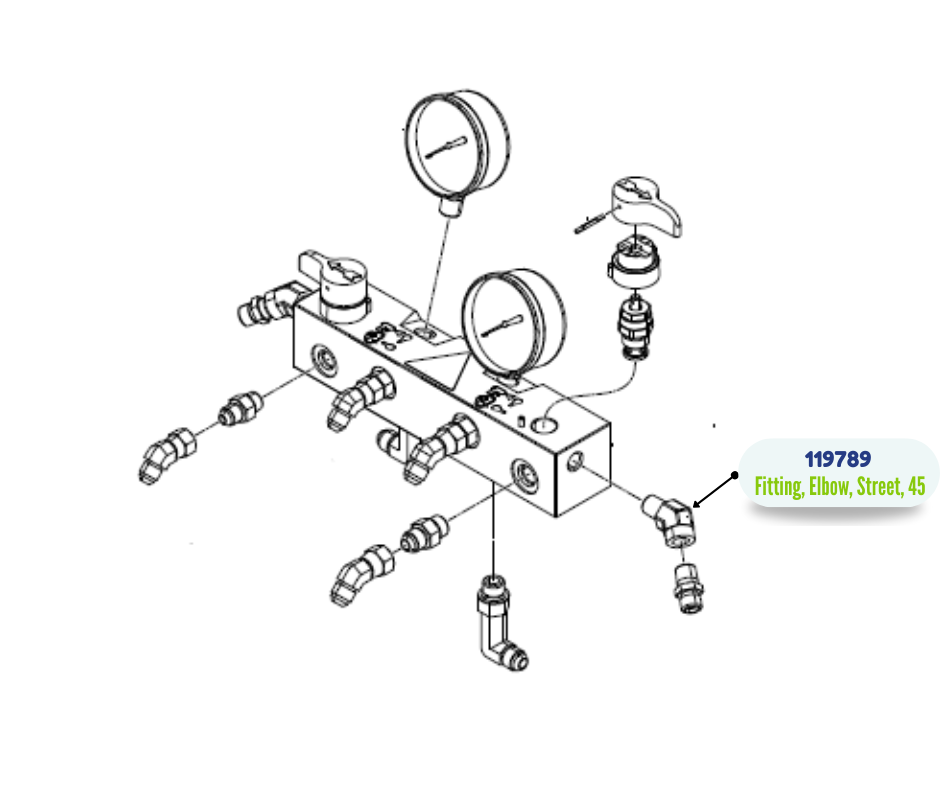 119789
Fitting, Elbow, Street, 45