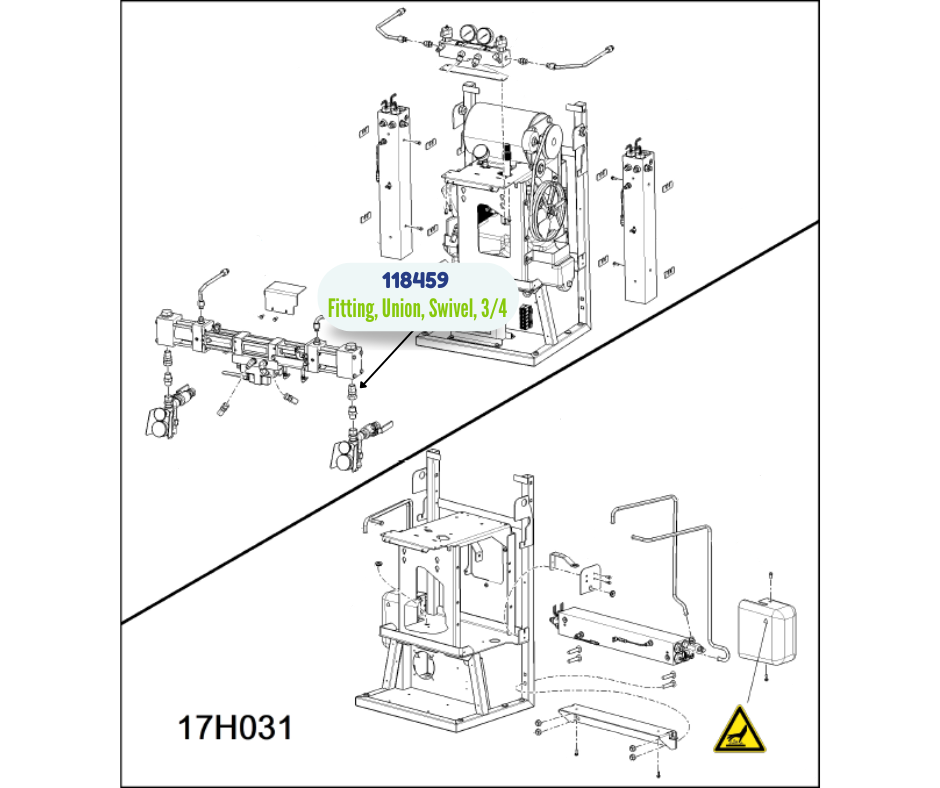 118459
Fitting, Union, Swivel, 3/4

17H031