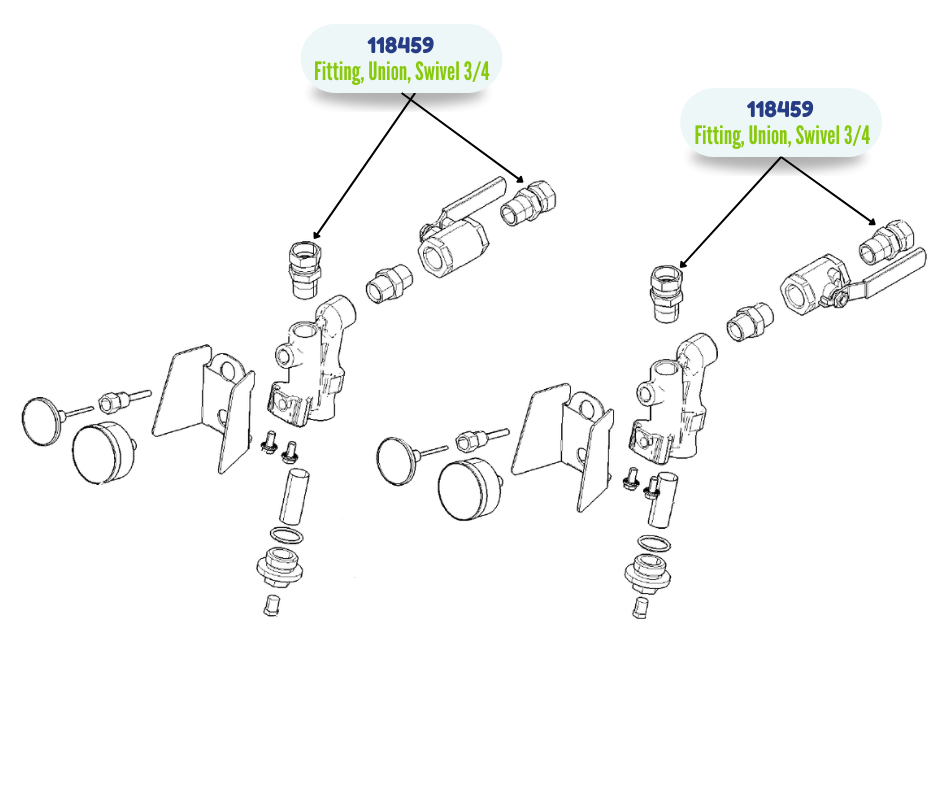 118459
Fitting, Union, Swivel 3/4

118459
Fitting, Union, Swivel 3/4