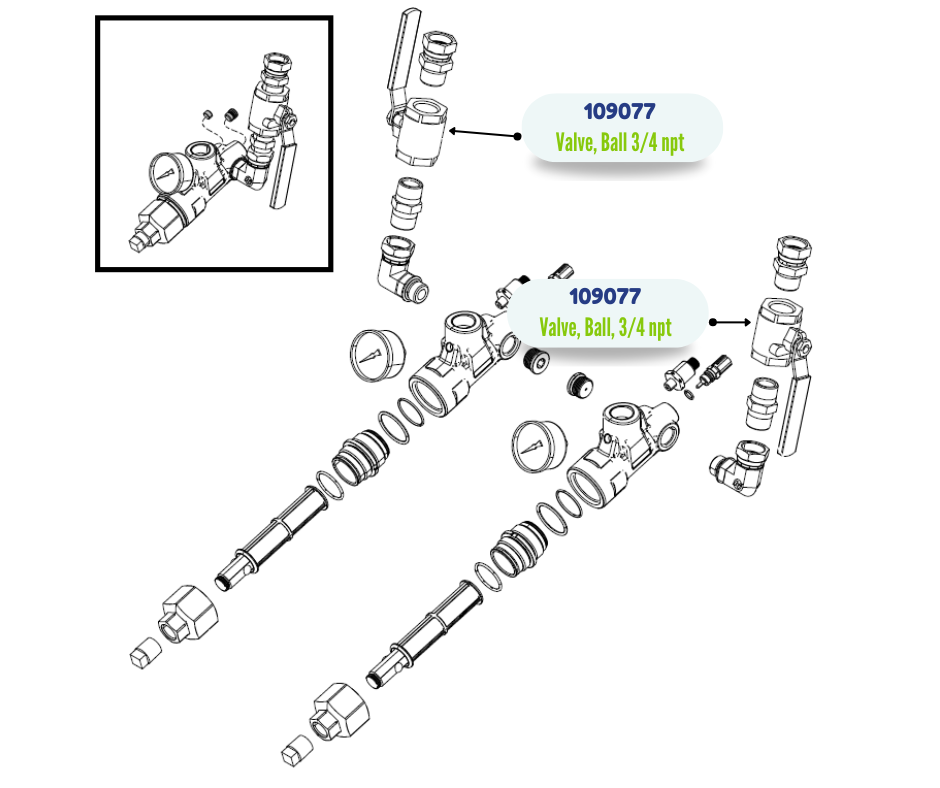 109077
Valve, Ball 3/4 npt

109077
Valve, Ball, 3/4 npt