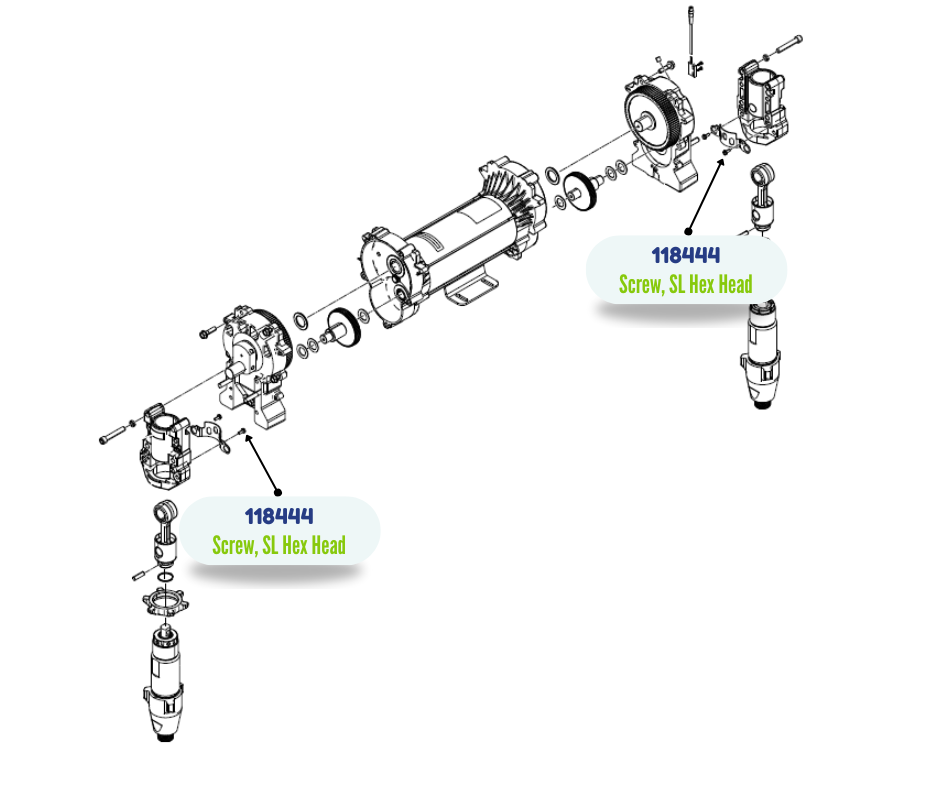 118444
Screw, SL Hex Head

118444
Screw, SL Hex Head