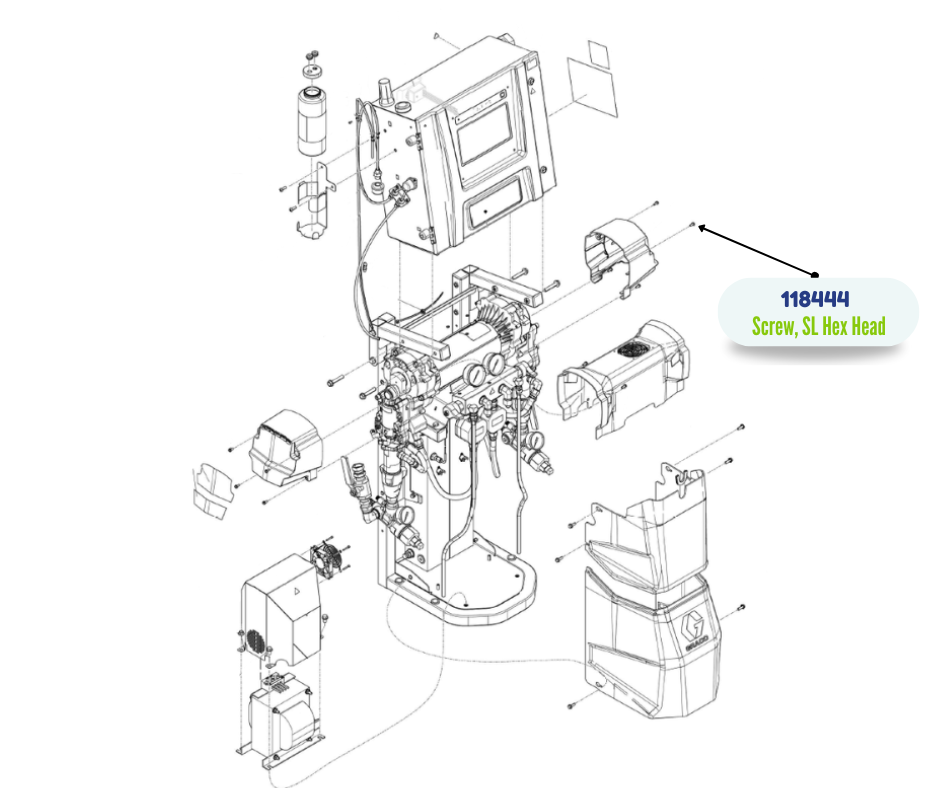 118444
Screw, SL Hex Head

GRACO