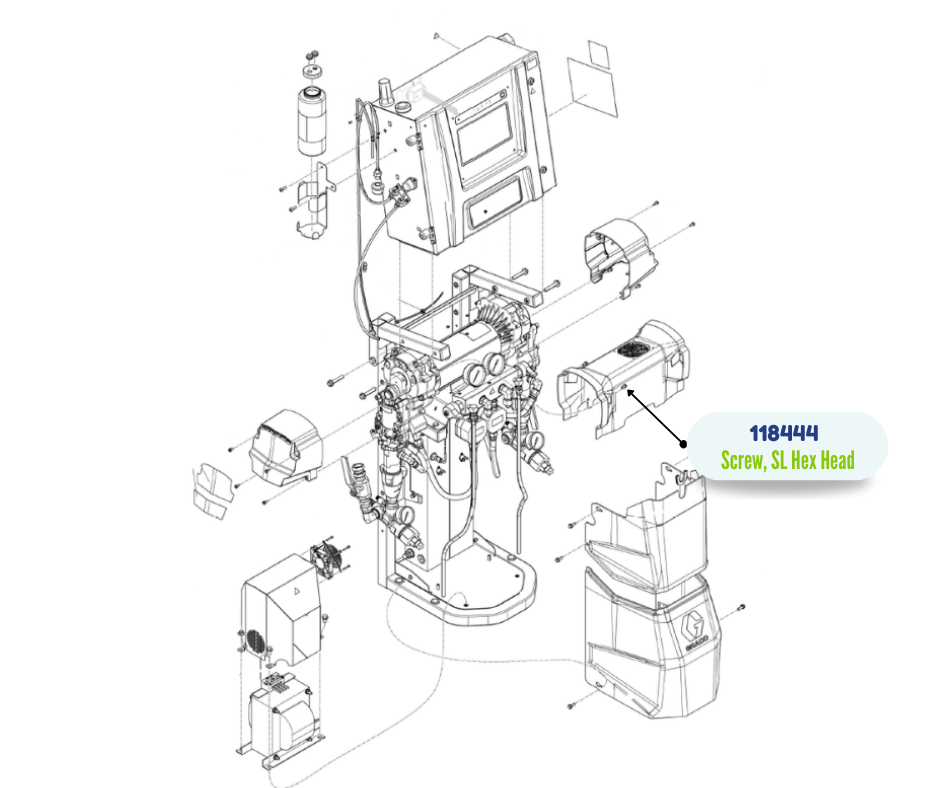 118444
Screw, SL Hex Head

GRACO