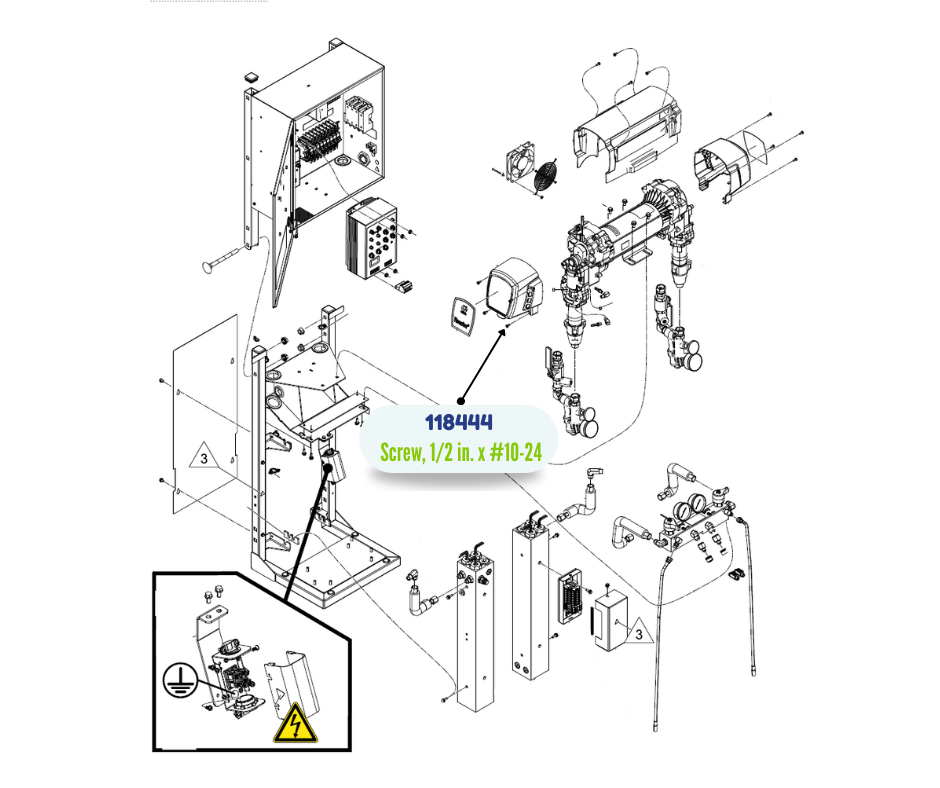 118444
Screw, 1/2 in. x #10-24

3

3