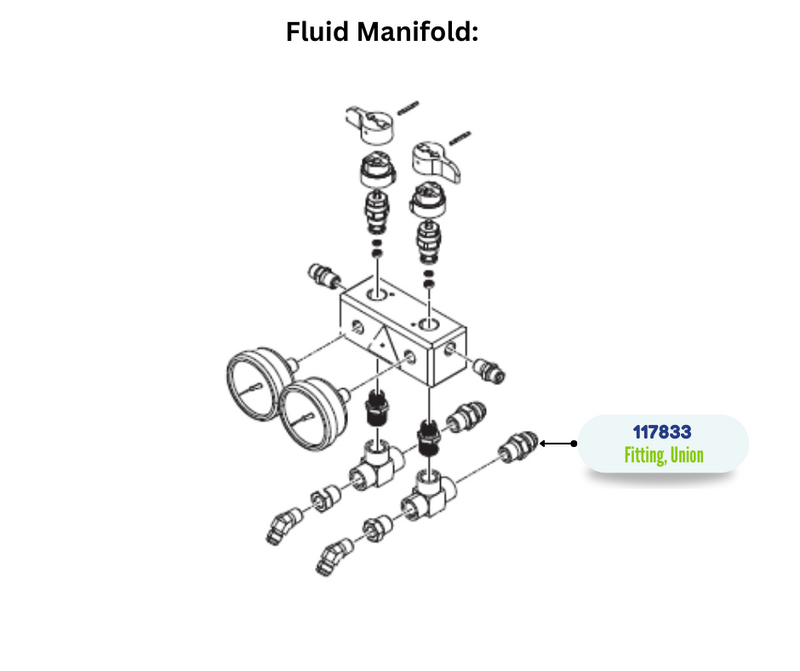 Fluid Manifold:

117833
Fitting, Union