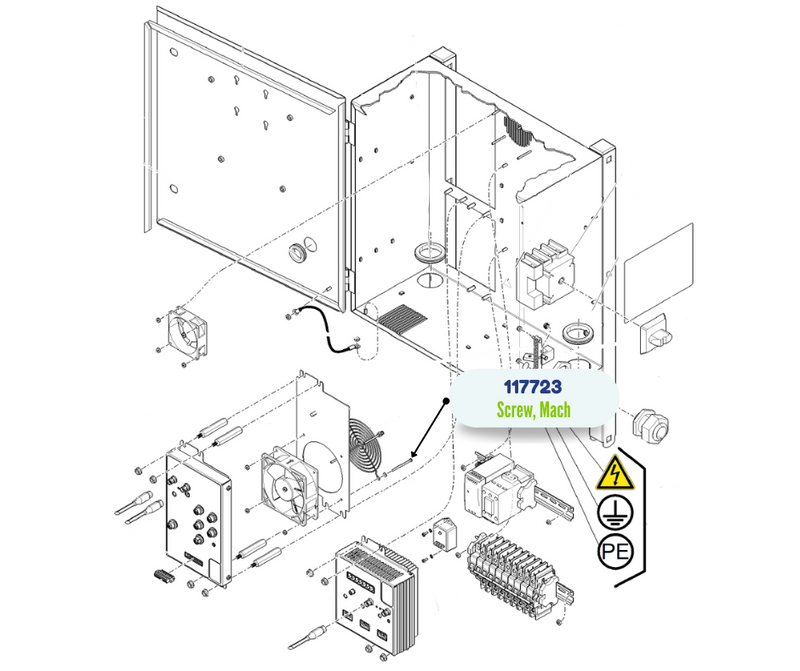 117723
Screw, Mach

PE