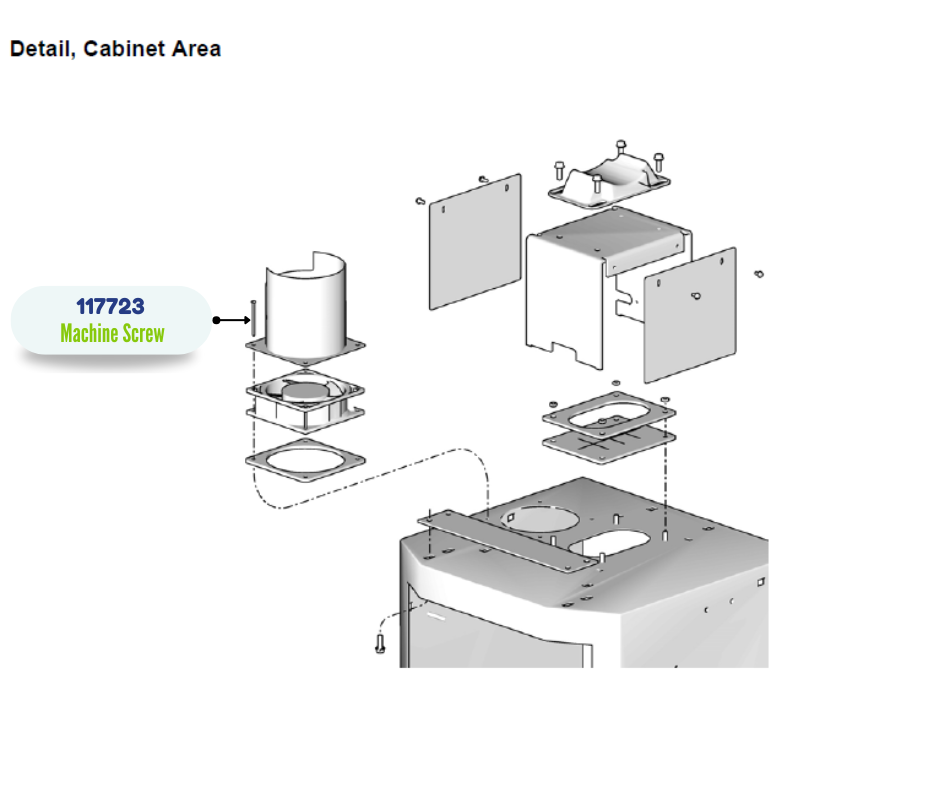 Detail, Cabinet Area

117723
Machine Screw