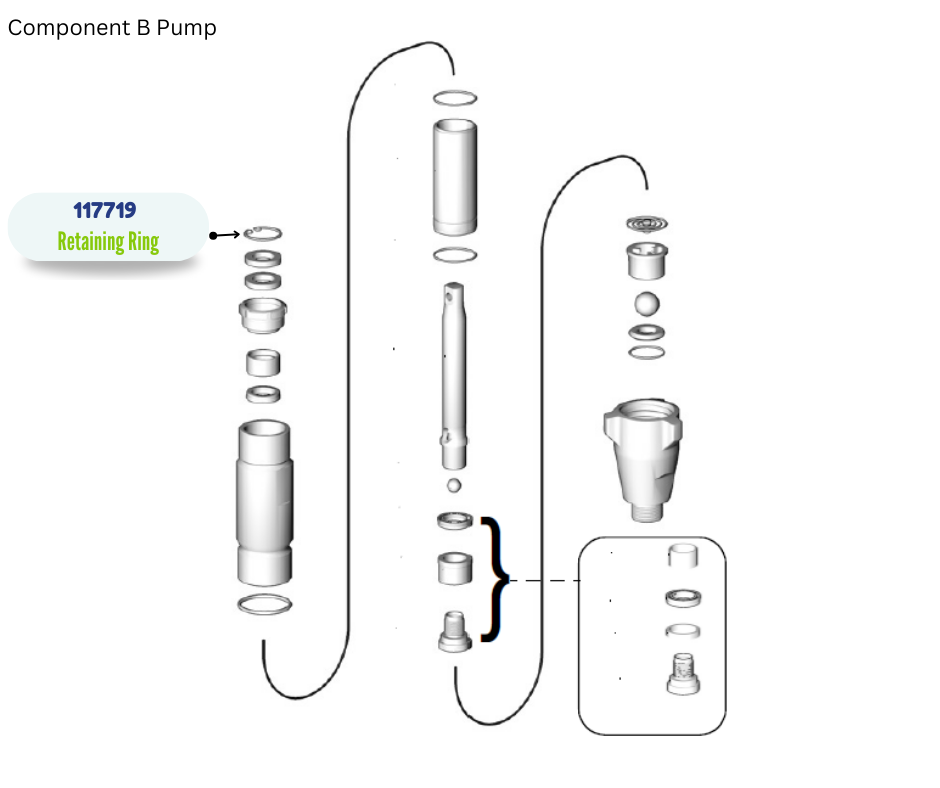 Component B Pump

117719
Retaining Ring