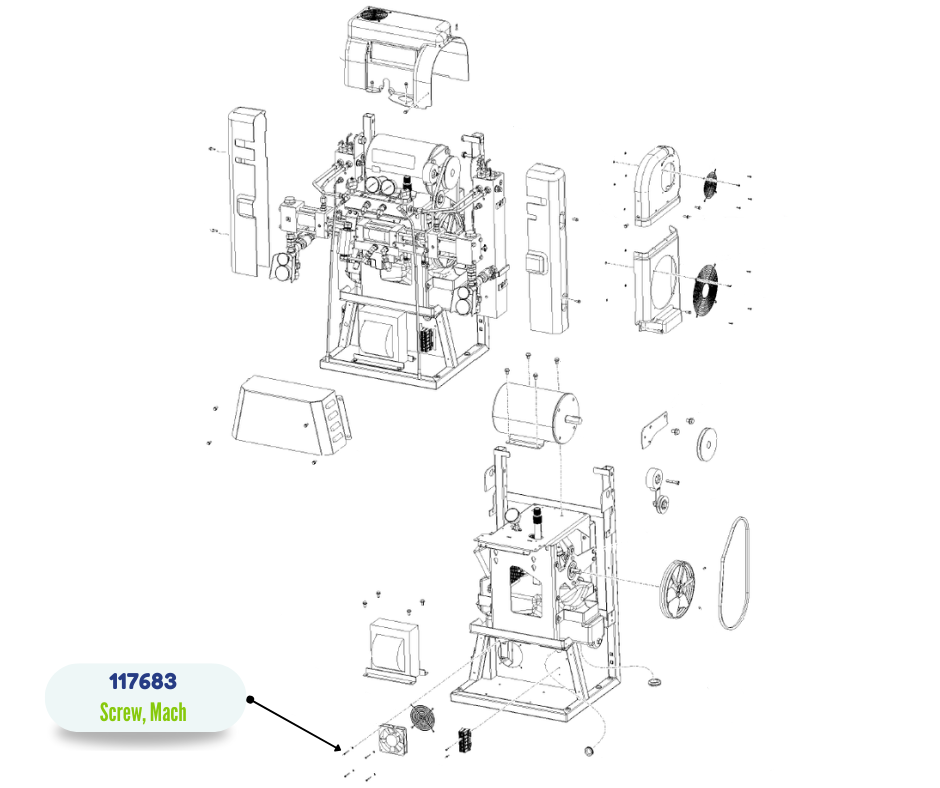 117683
Screw, Mach