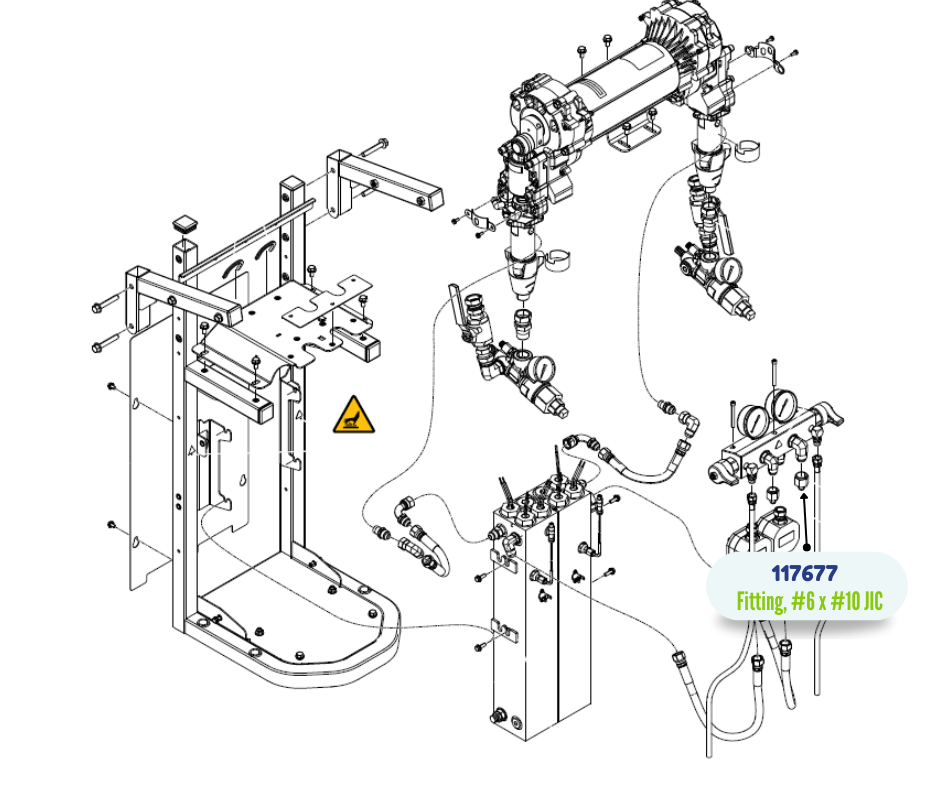 117677
Fitting, #6 x #10 JIC