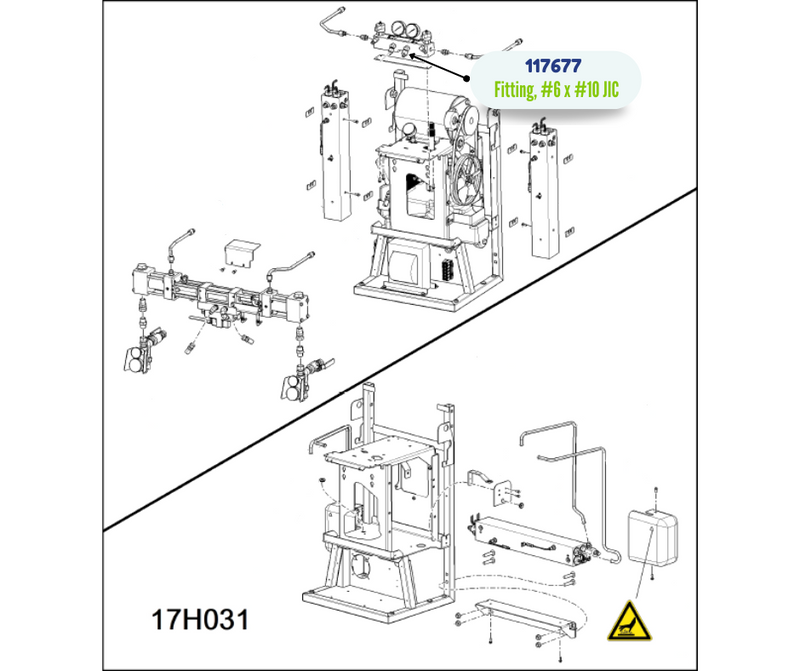 117677
Fitting, #6 x #10 JIC

17H031