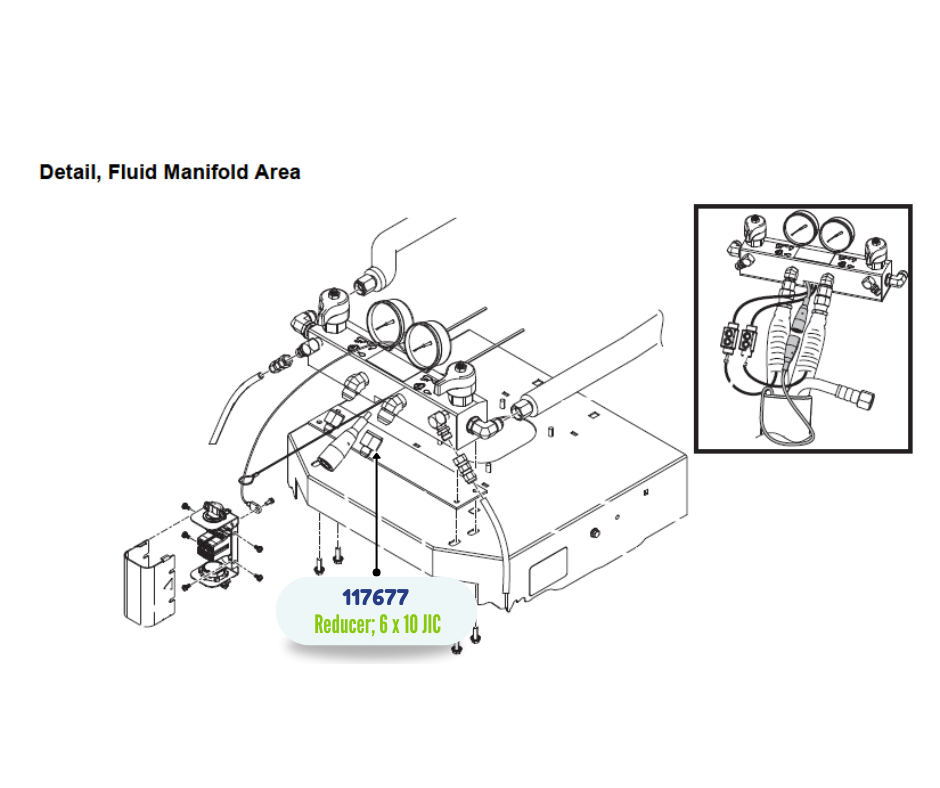 Detail, Fluid Manifold Area

117677
Reducer; 6 x 10 JIC