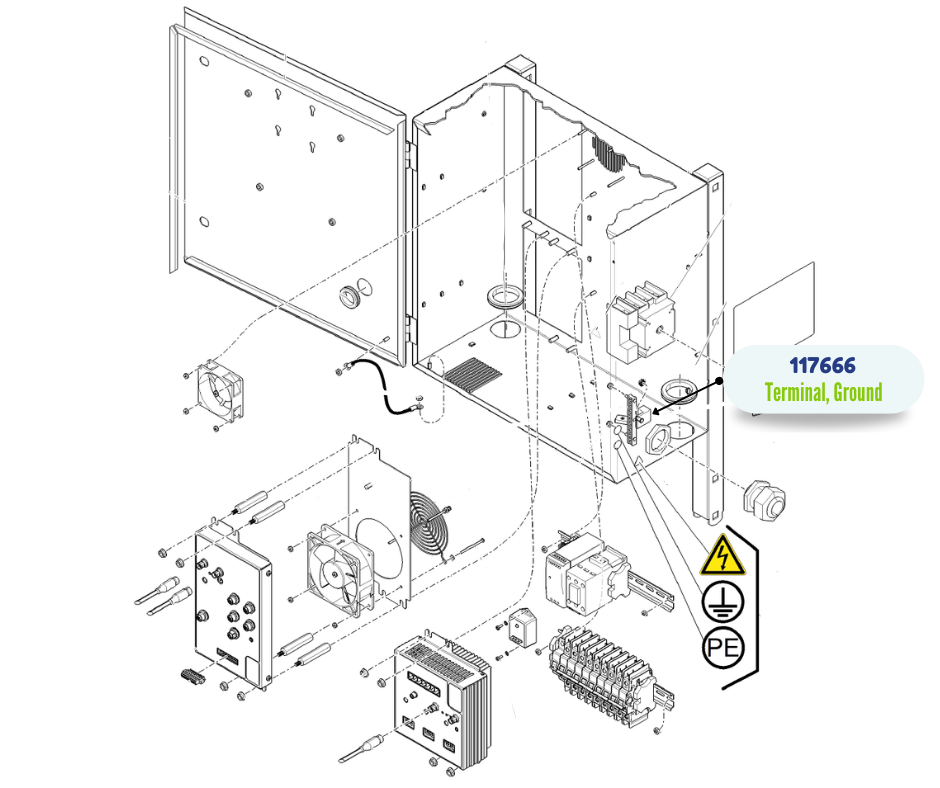 117666
Terminal, Ground

PE