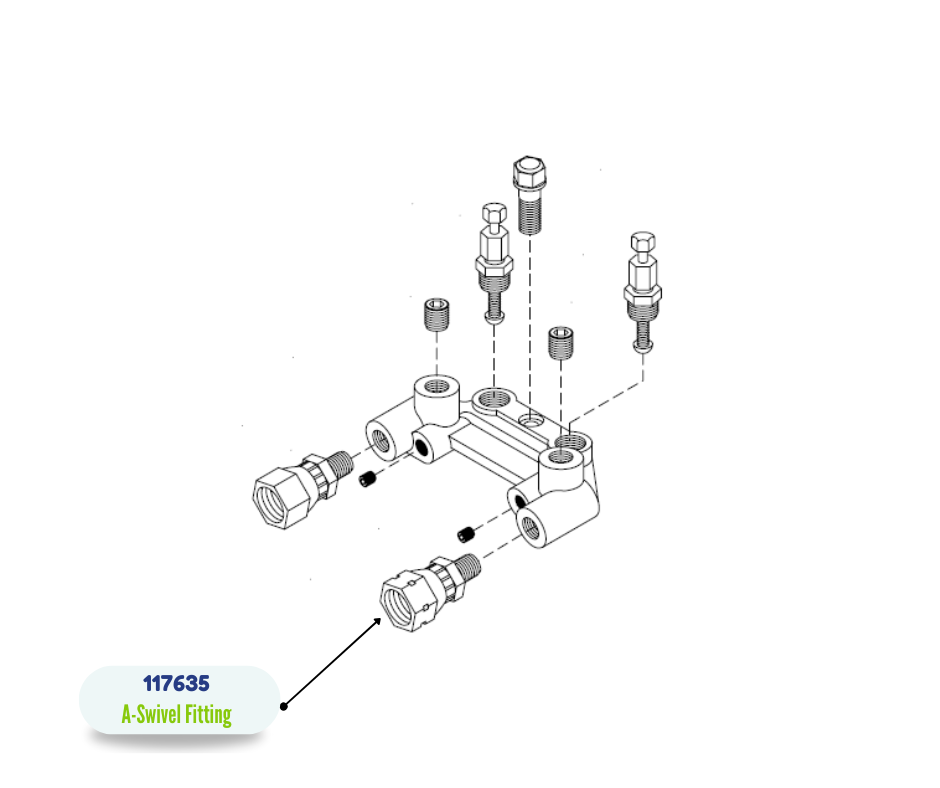 117635
A-Swivel Fitting