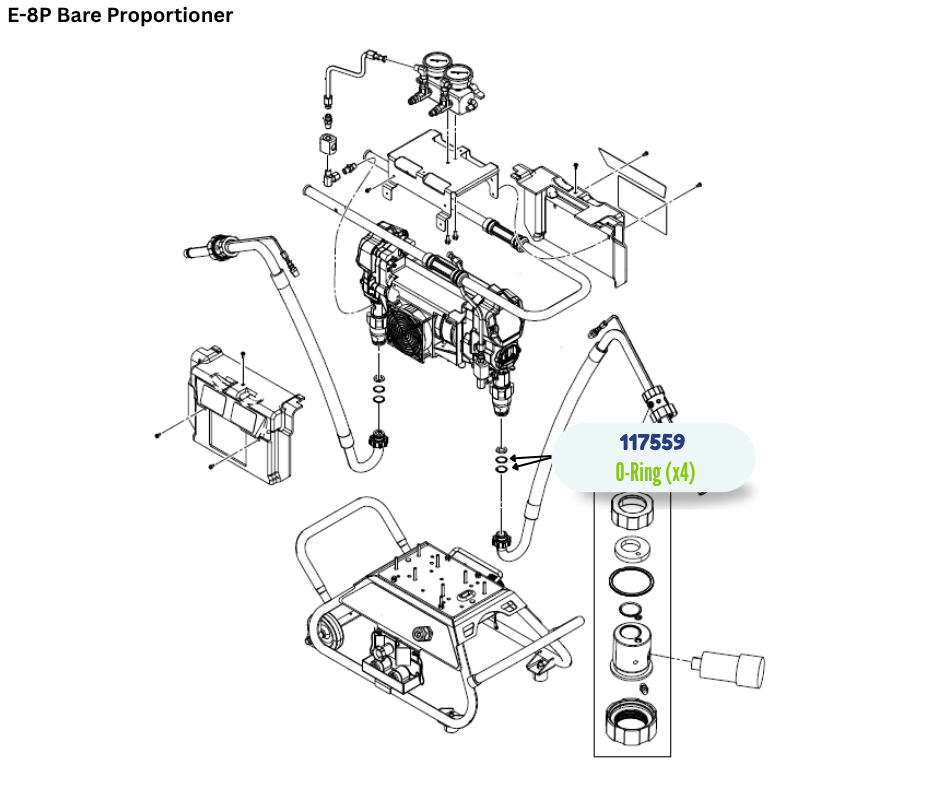 E-8P Bare Proportioner

117559
O-Ring (x4)