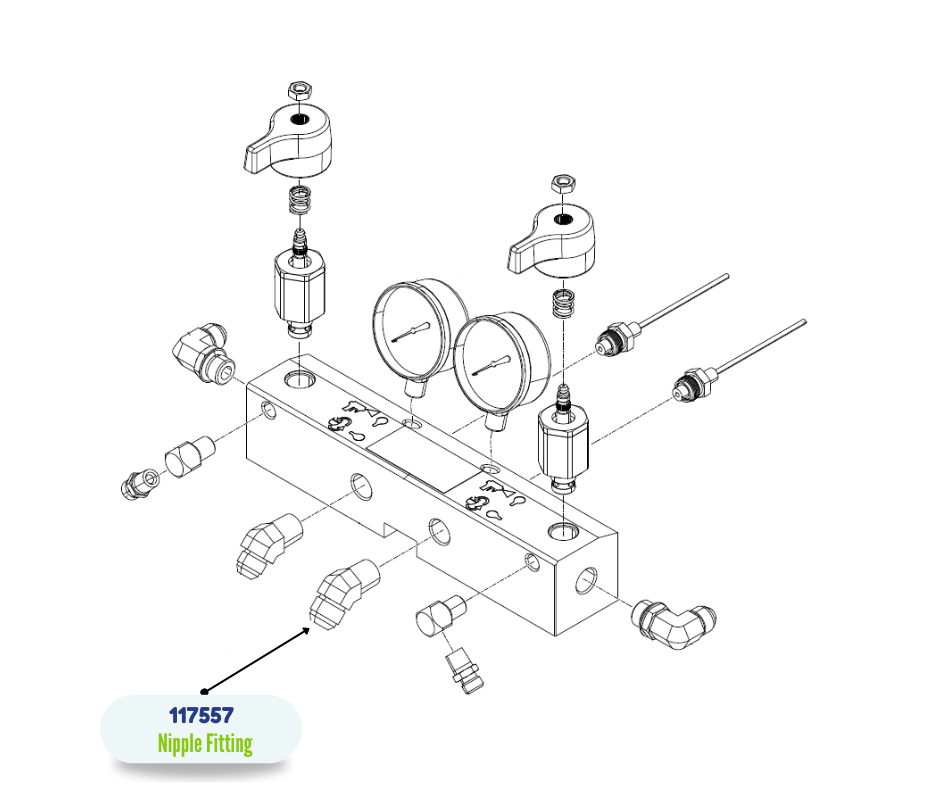 117557
Nipple Fitting