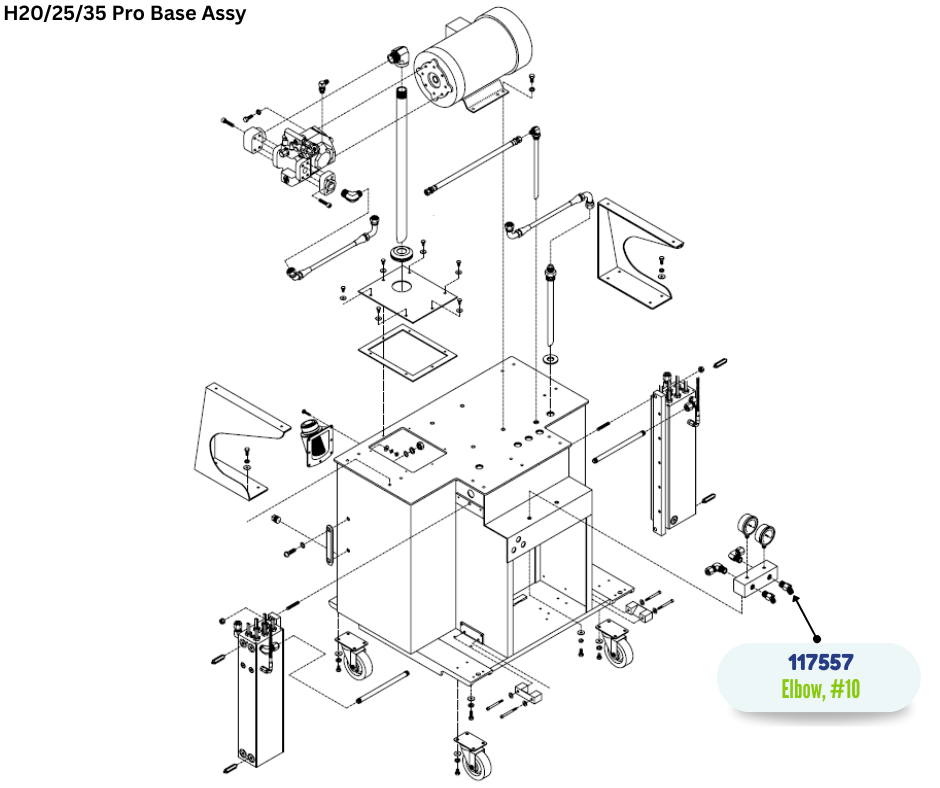 H20/25/35 Pro Base Assy

117557
Elbow, #10