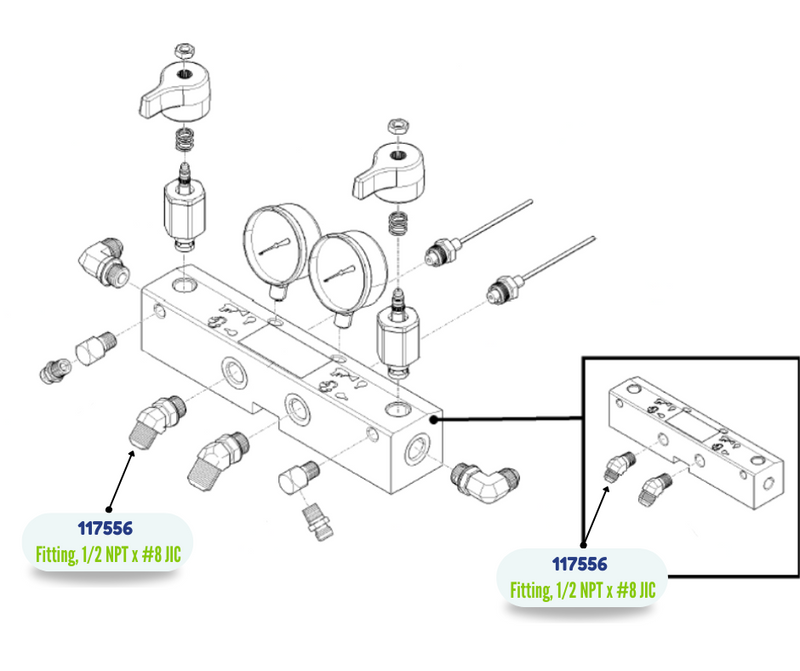 117556
Fitting, 1/2 NPT x #8 JIC

117556
Fitting, 1/2 NPT x #8 JIC