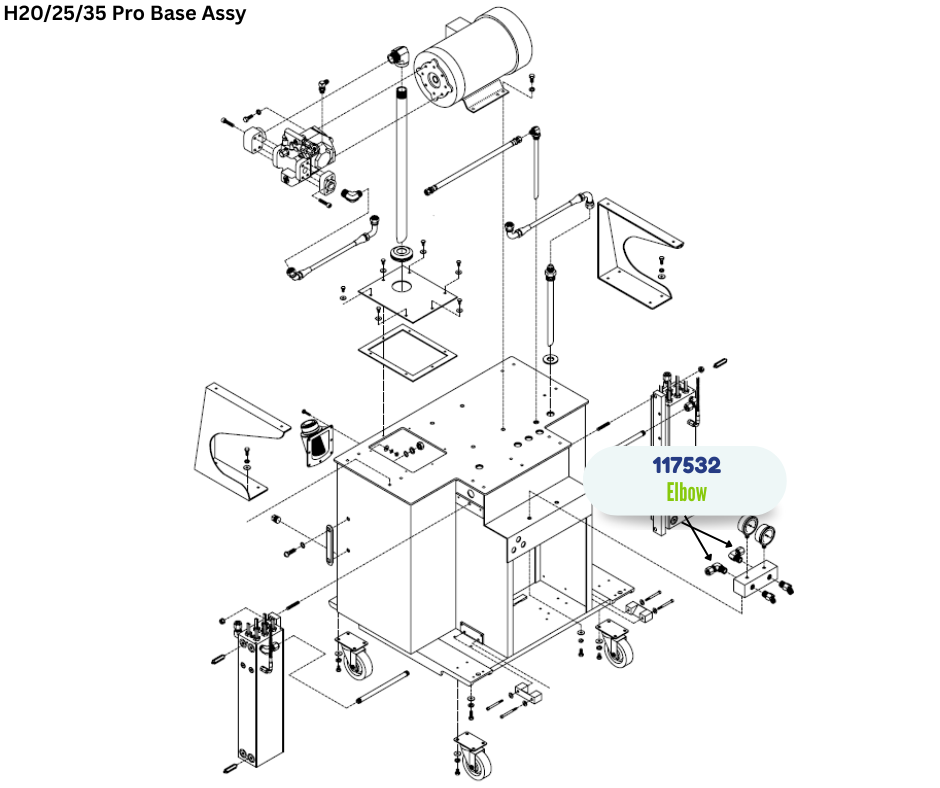 H20/25/35 Pro Base Assy

117532
Elbow