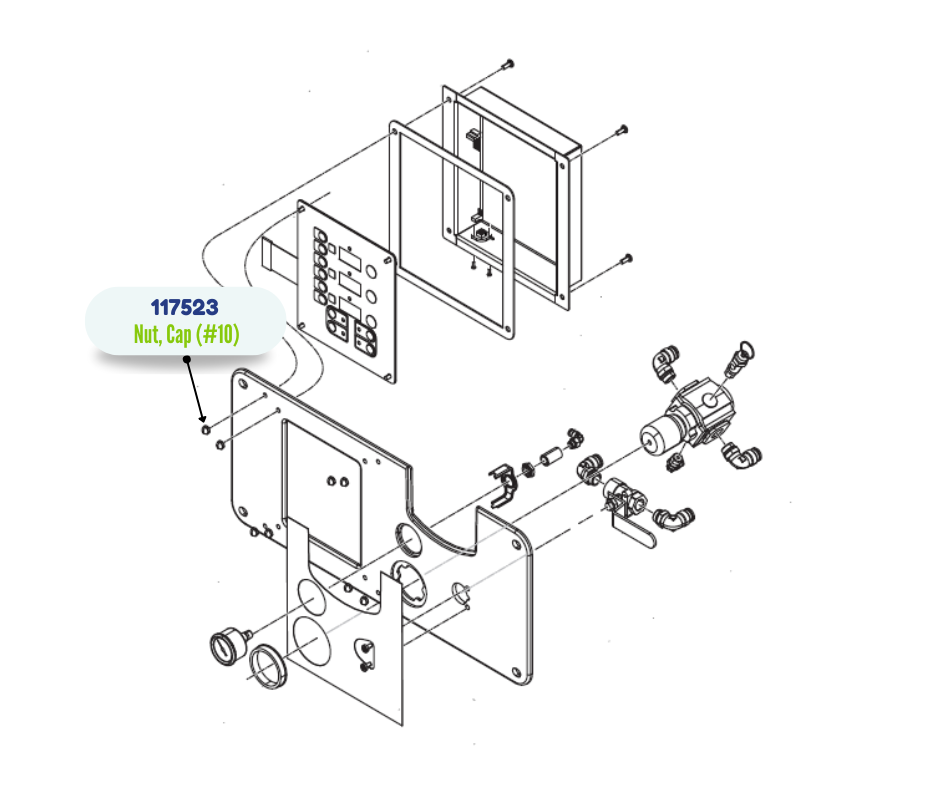 117523
Nut, Cap (#10)