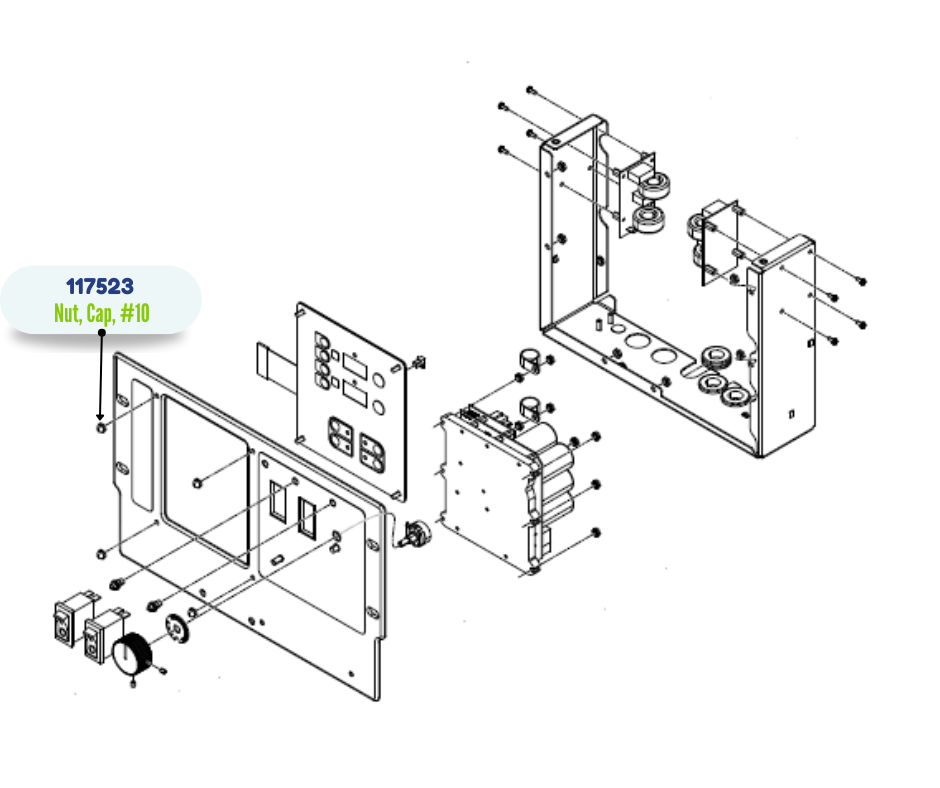 117523
Nut, Cap, #10