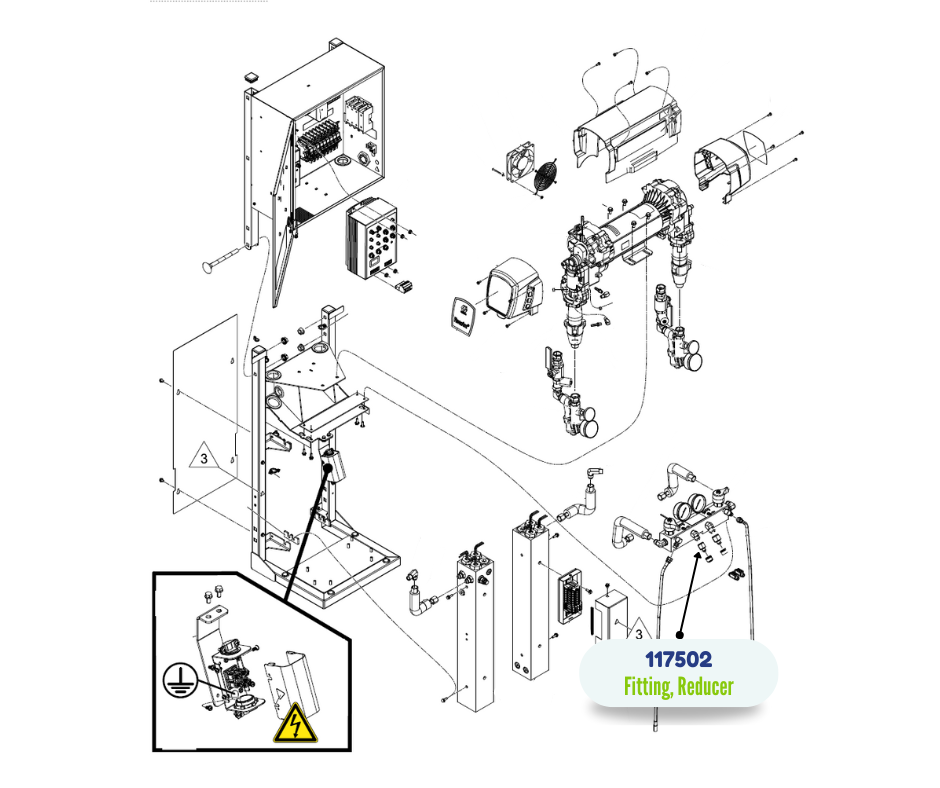 3

3

117502
Fitting, Reducer